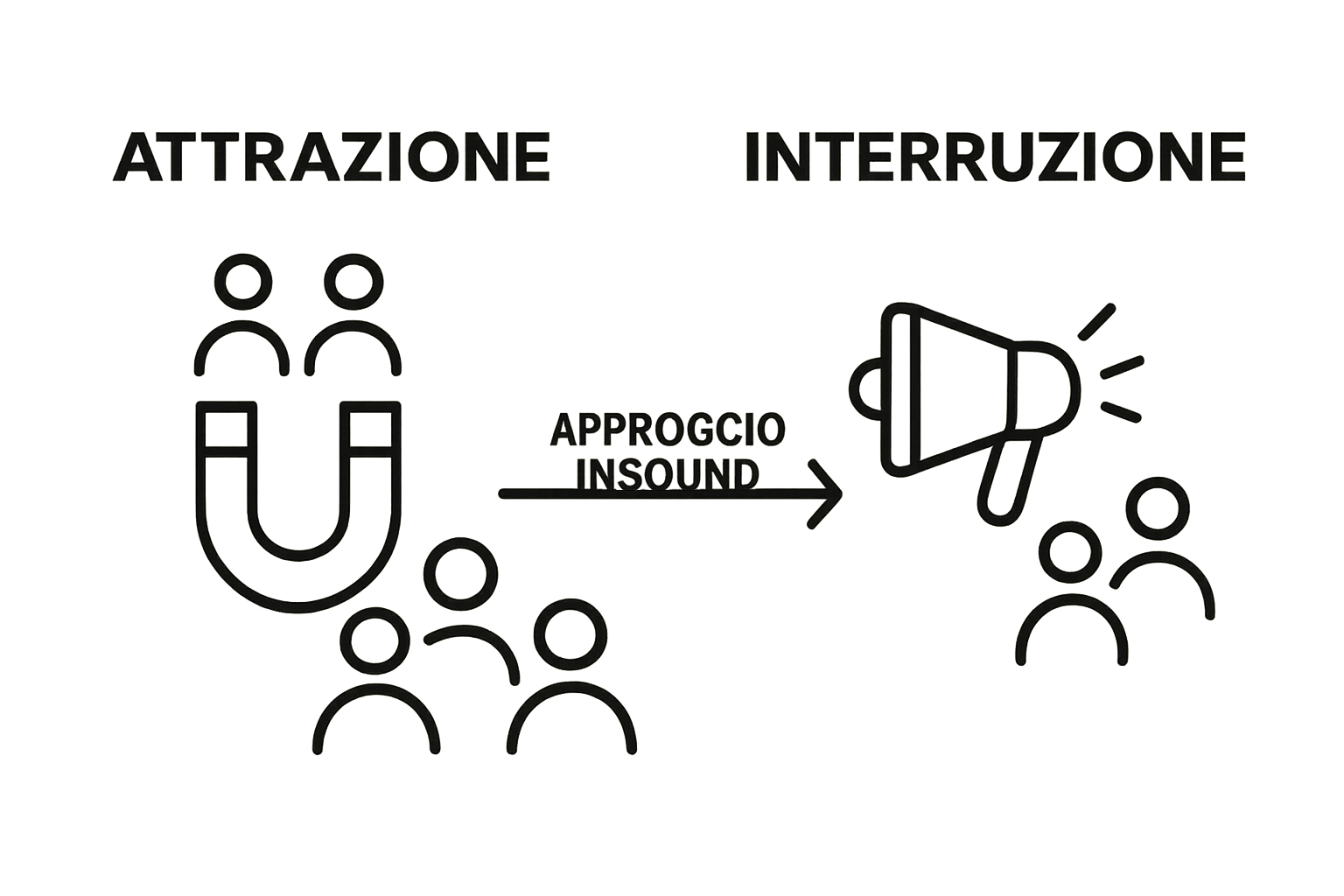 ATTRAZIONE

INTERRUZIONE

APPROGCIO
INSOUND