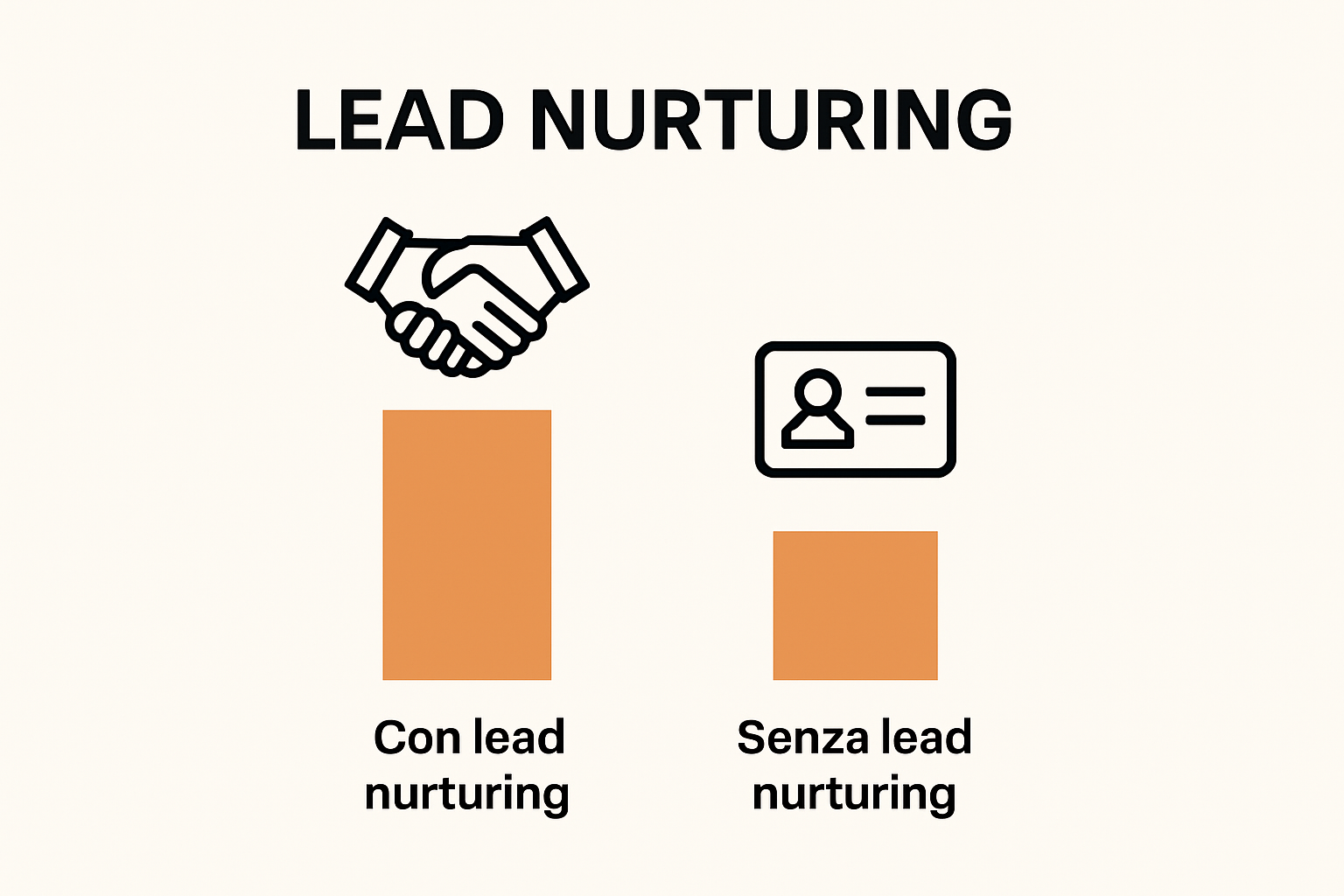 LEAD NURTURING

Con lead nurturing

Senza lead nurturing