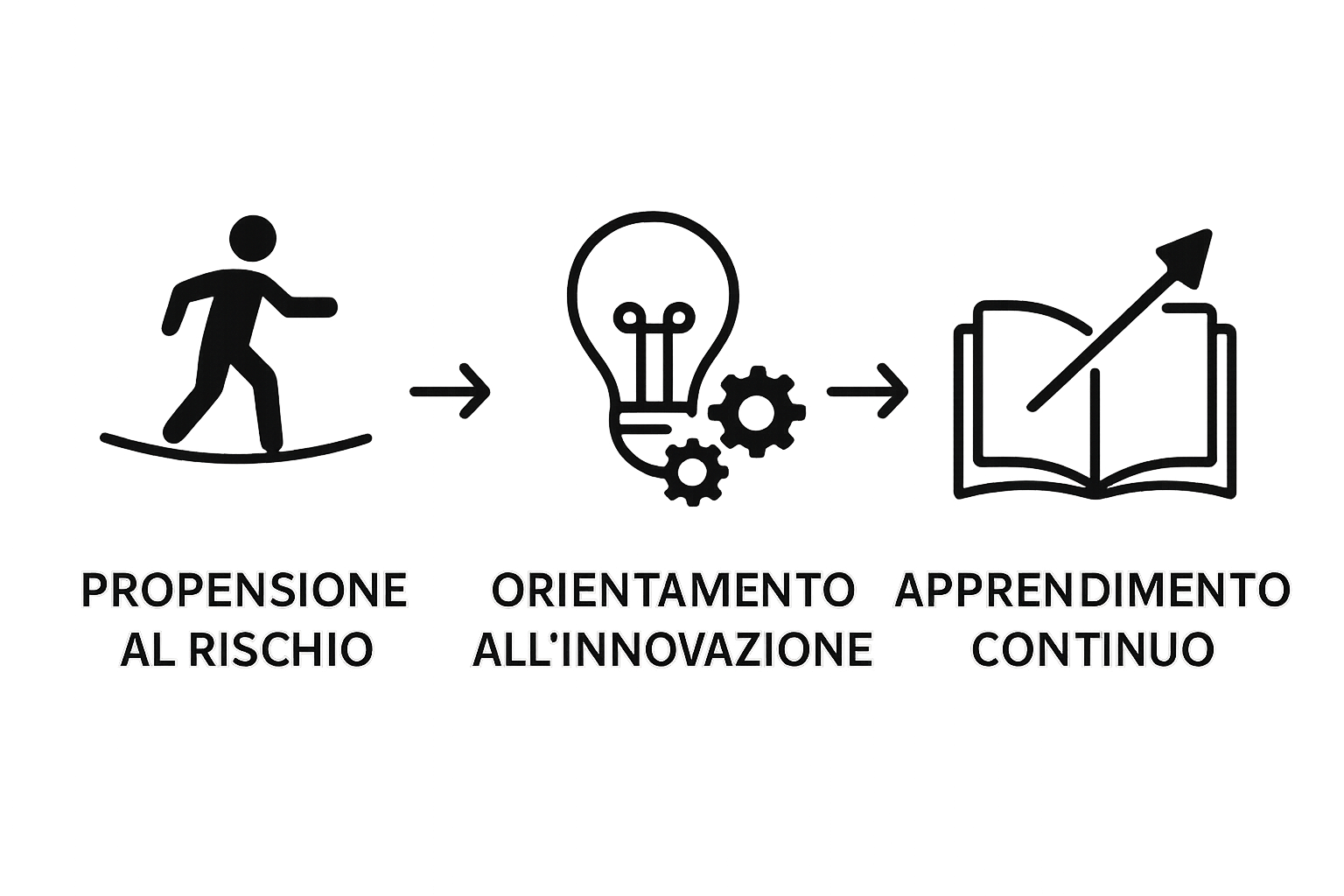 PROPENSIONE AL RISCHIO

ORIENTAMENTO ALL'INNOVAZIONE

APPRENDIMENTO CONTINUO