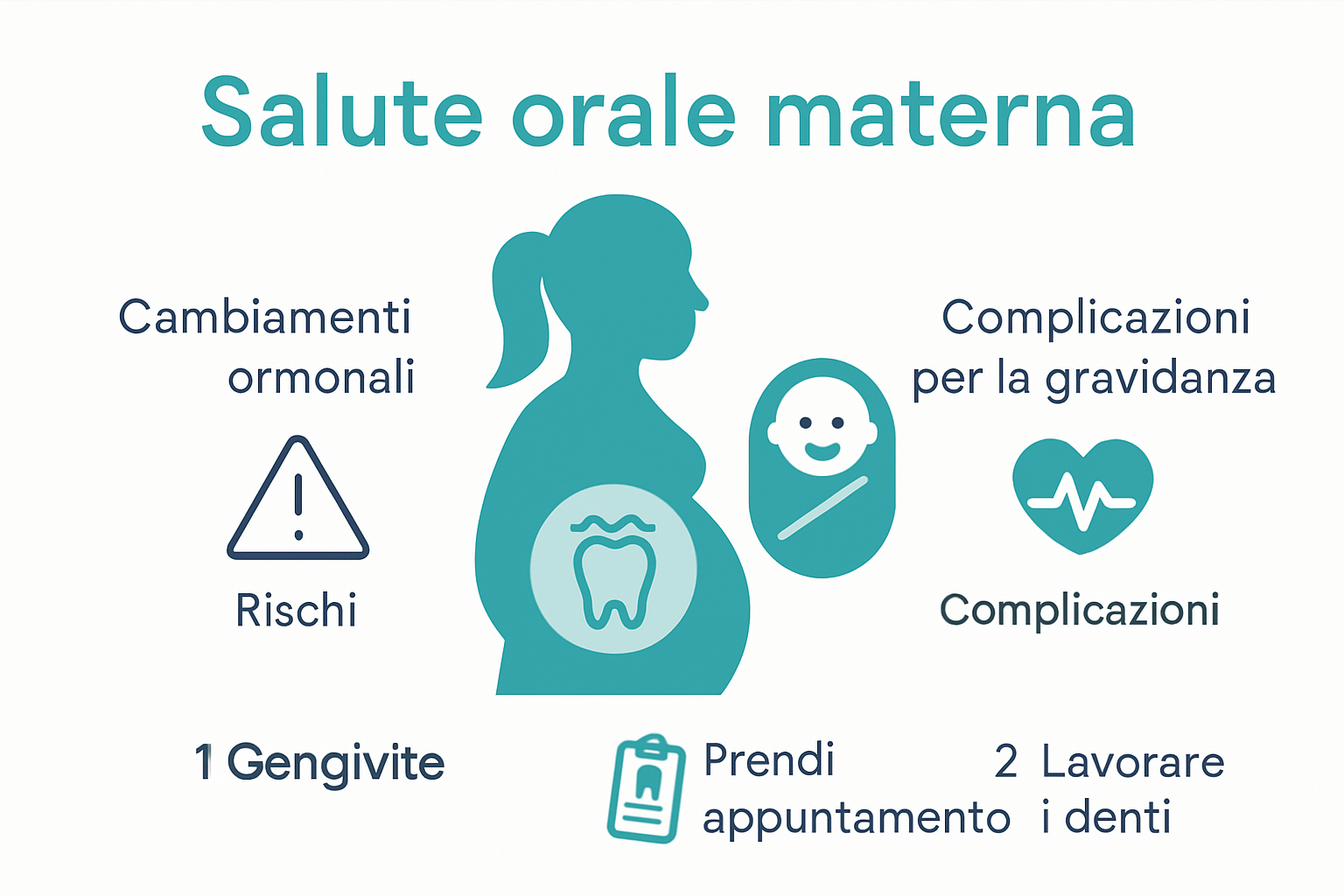 Salute orale materna

Cambiamenti ormonali

Rischi

Complicazioni per la gravidanza

Complicazioni

1 Gengivite

Prendi appuntamento

2 Lavorare i denti