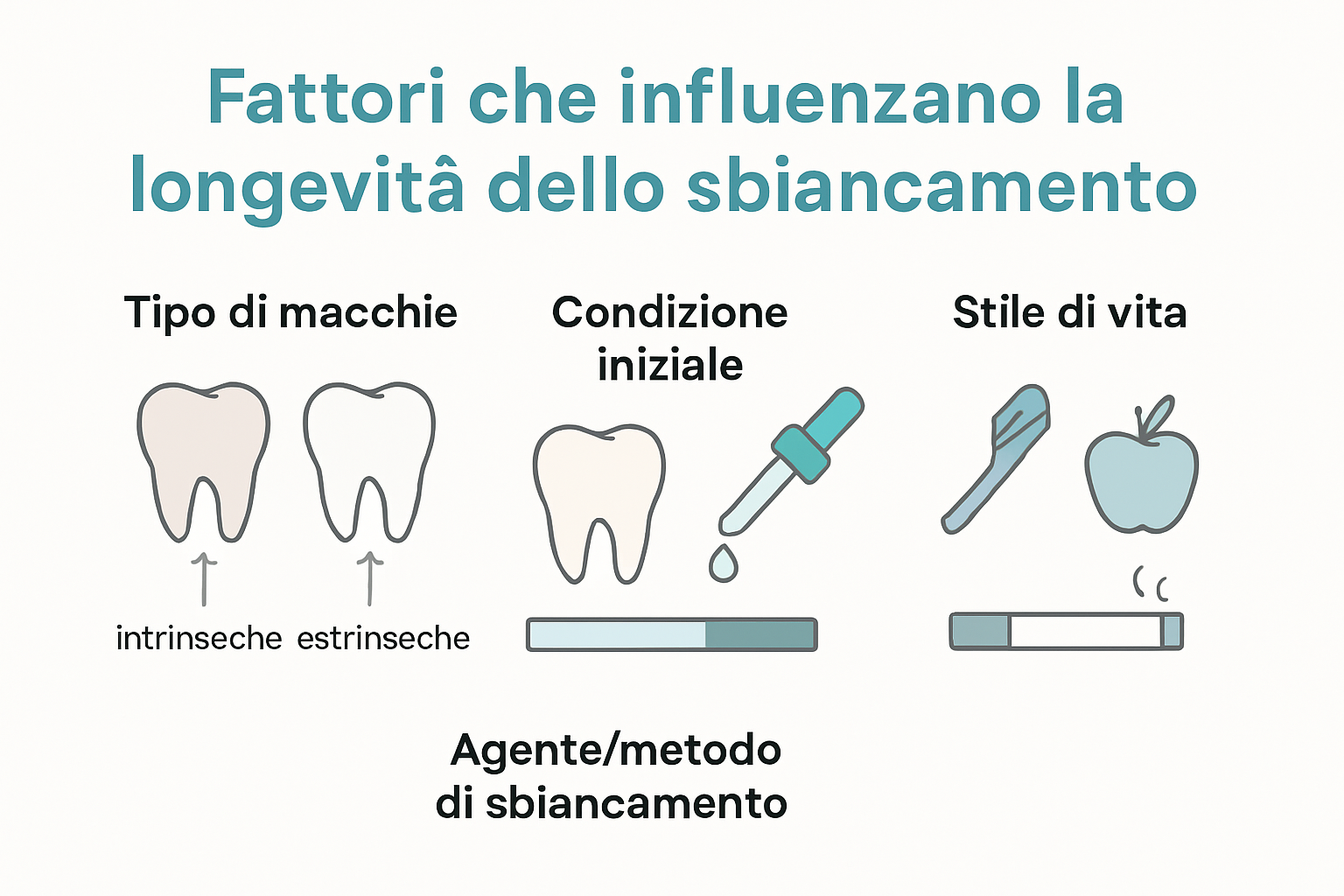 Fattori che influenzano la longevitâ dello sbiancamento

Tipo di macchie

intrinseche estrinseche

Condizione iniziale

Stile di vita

Agente/metodo di sbiancamento