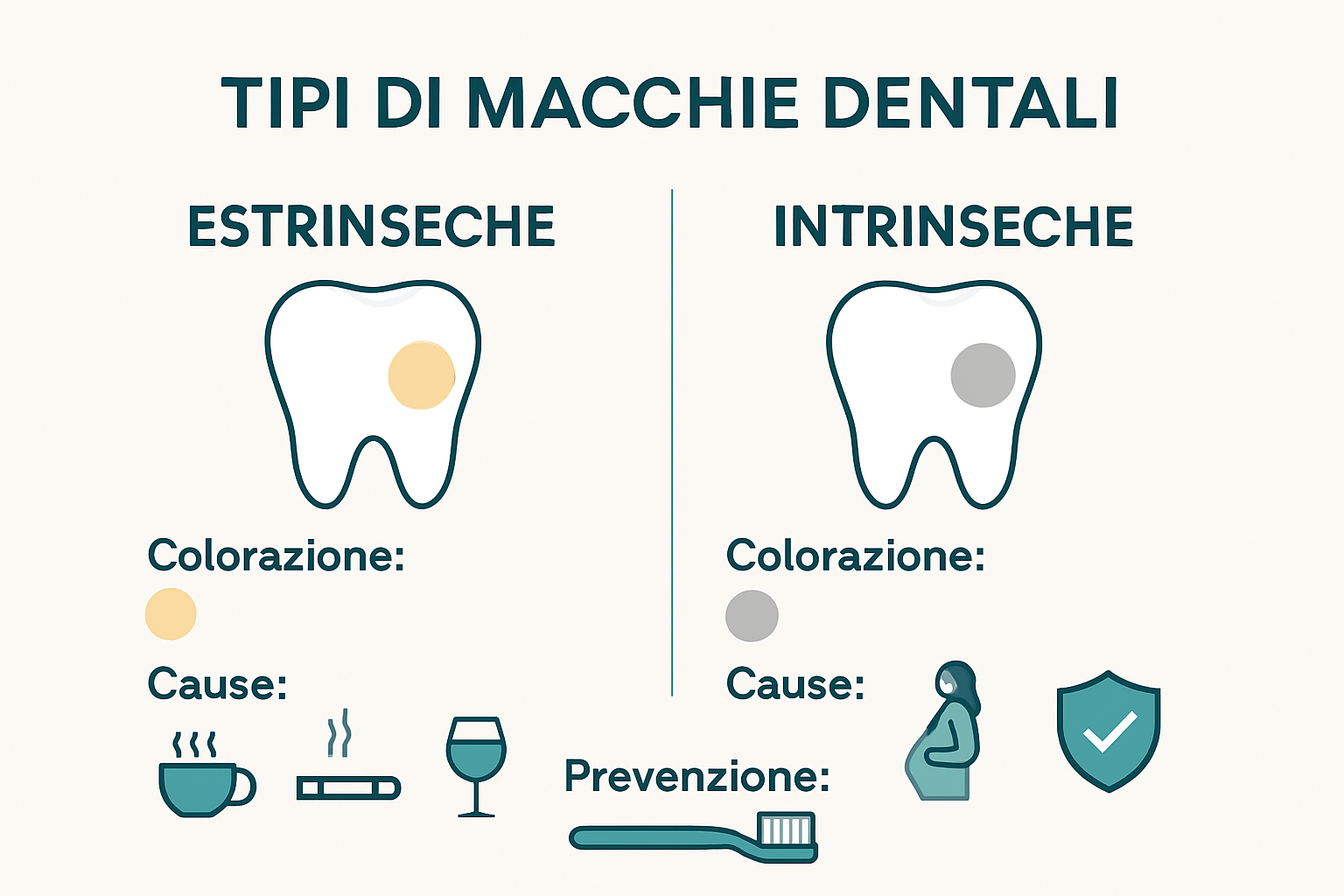 TIPI DI MACCHIE DENTALI

ESTRINSECHE

Colorazione:

Cause:

INTRINSECHE

Colorazione:

Cause:

Prevenzione: