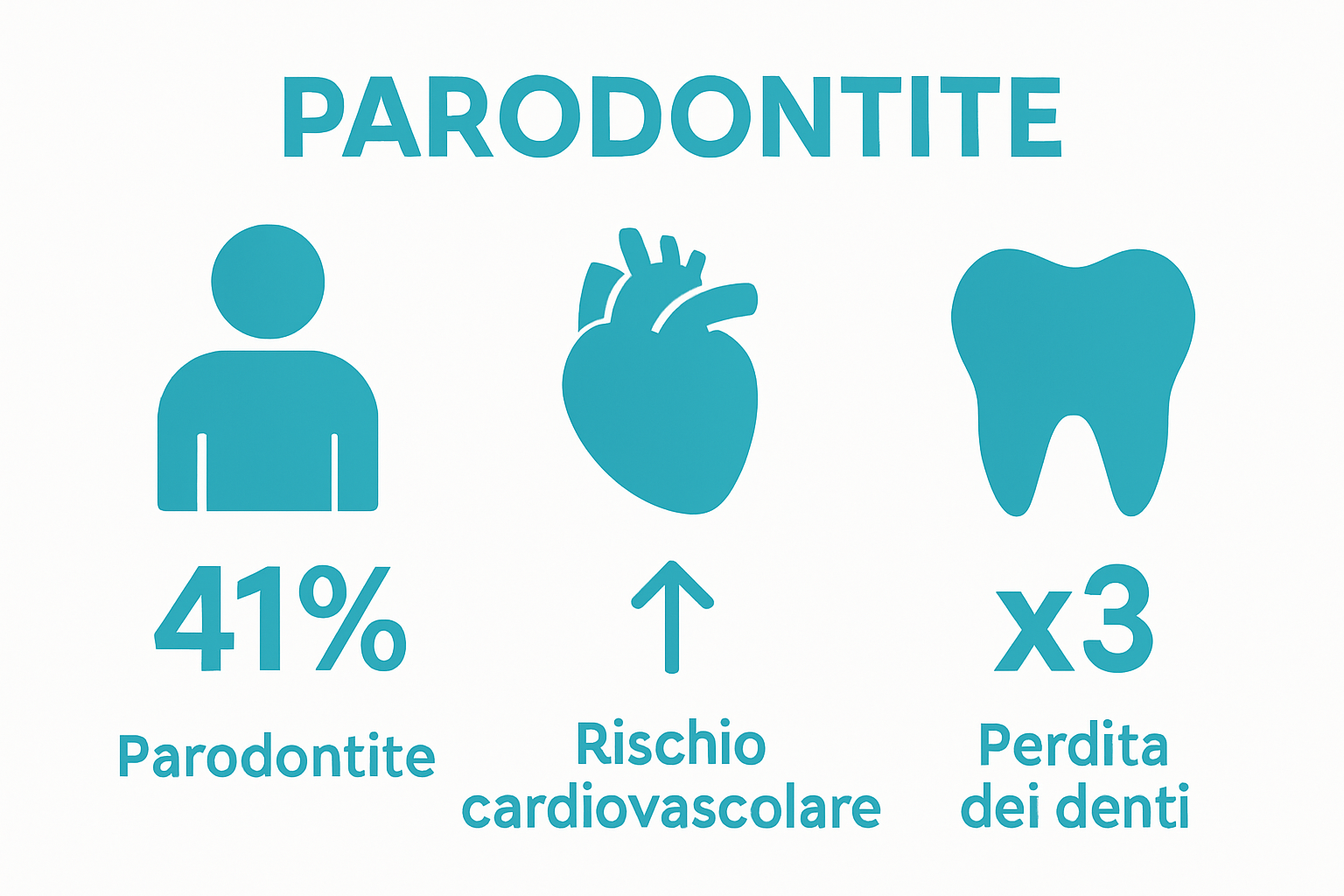 PARODONTITE

41%
Parodontite

↑
Rischio cardiovascolare

x3
Perdita dei denti