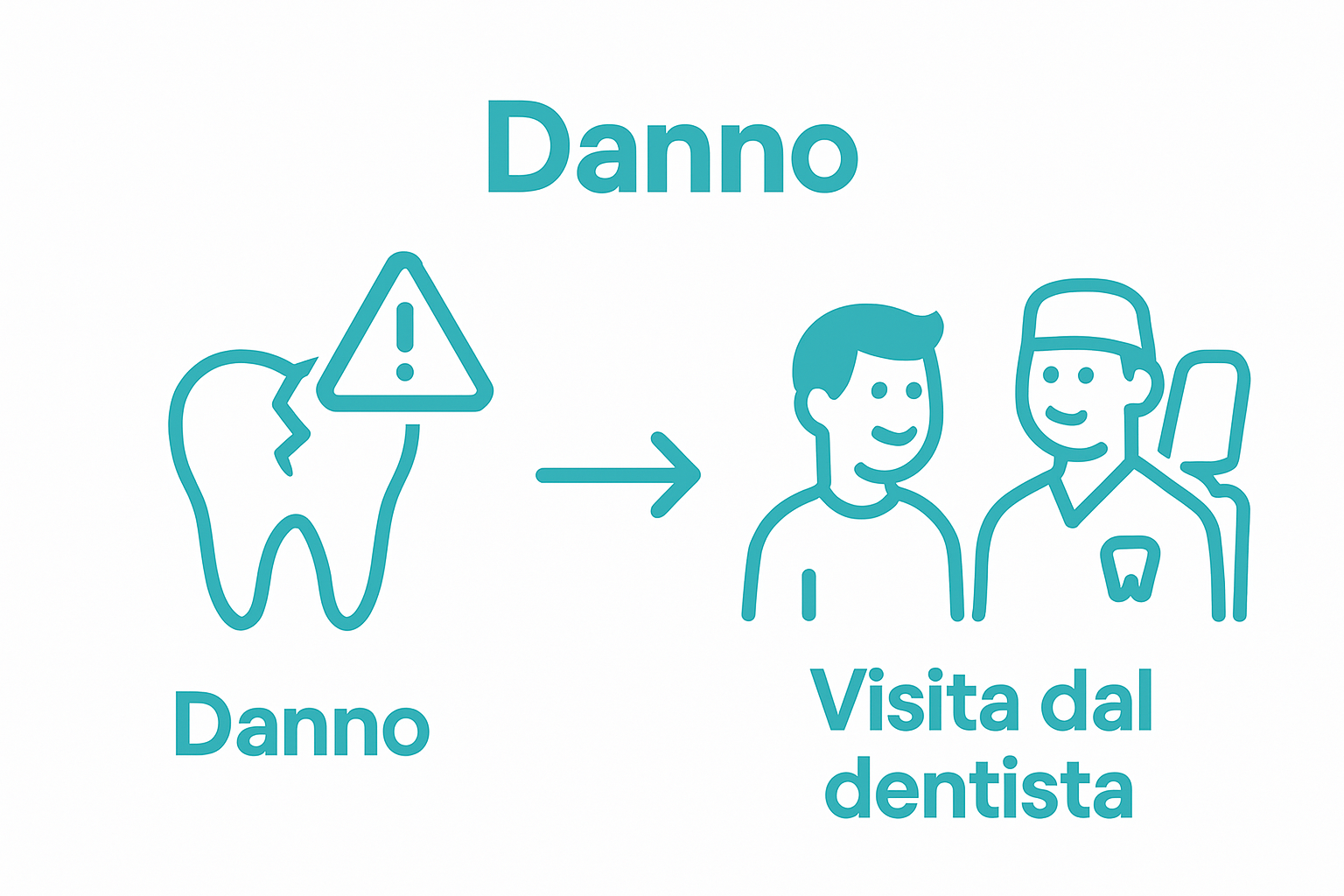 Danno

Danno

Visita dal dentista