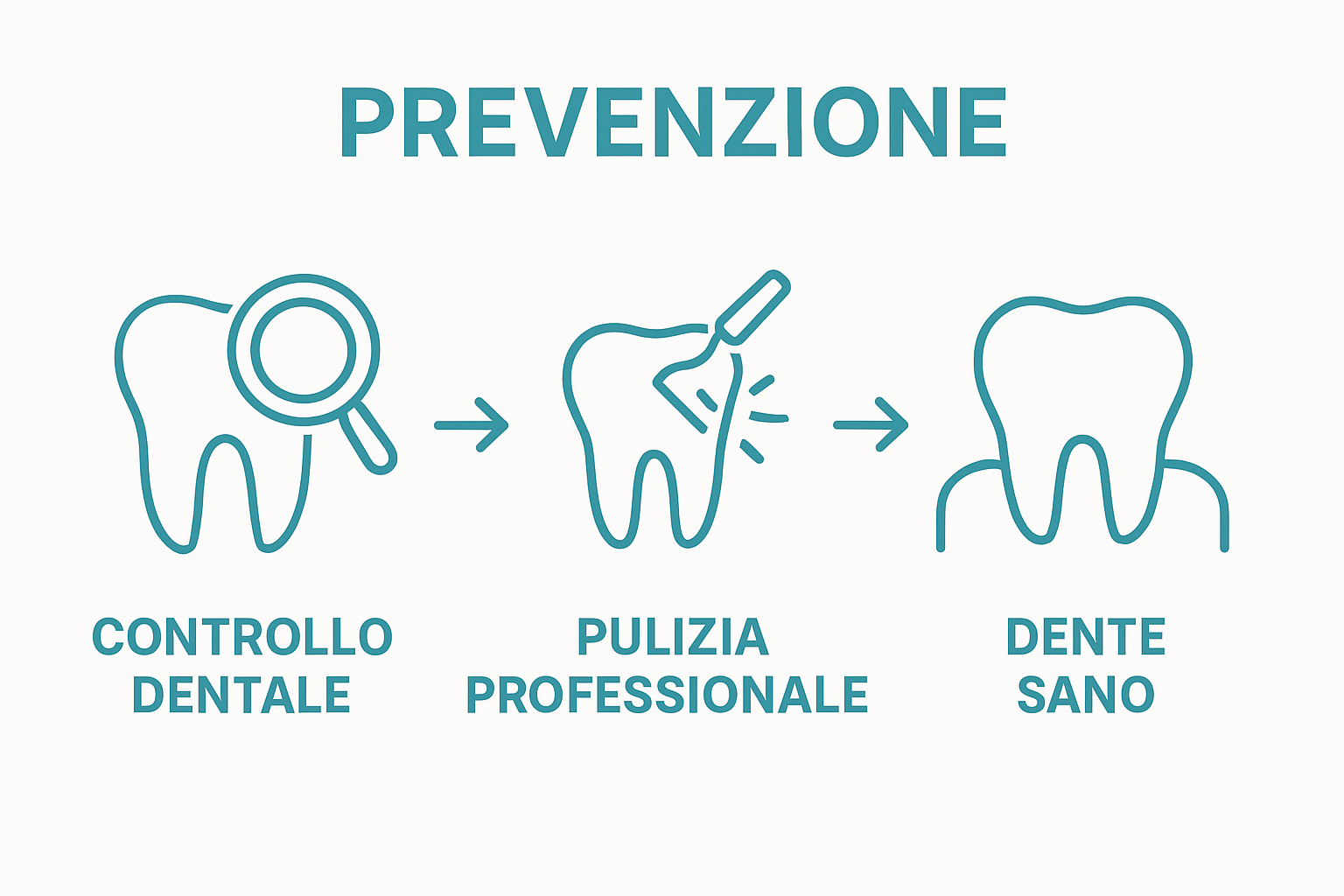 PREVENZIONE

CONTROLLO DENTALE

PULIZIA PROFESSIONALE

DENTE SANO