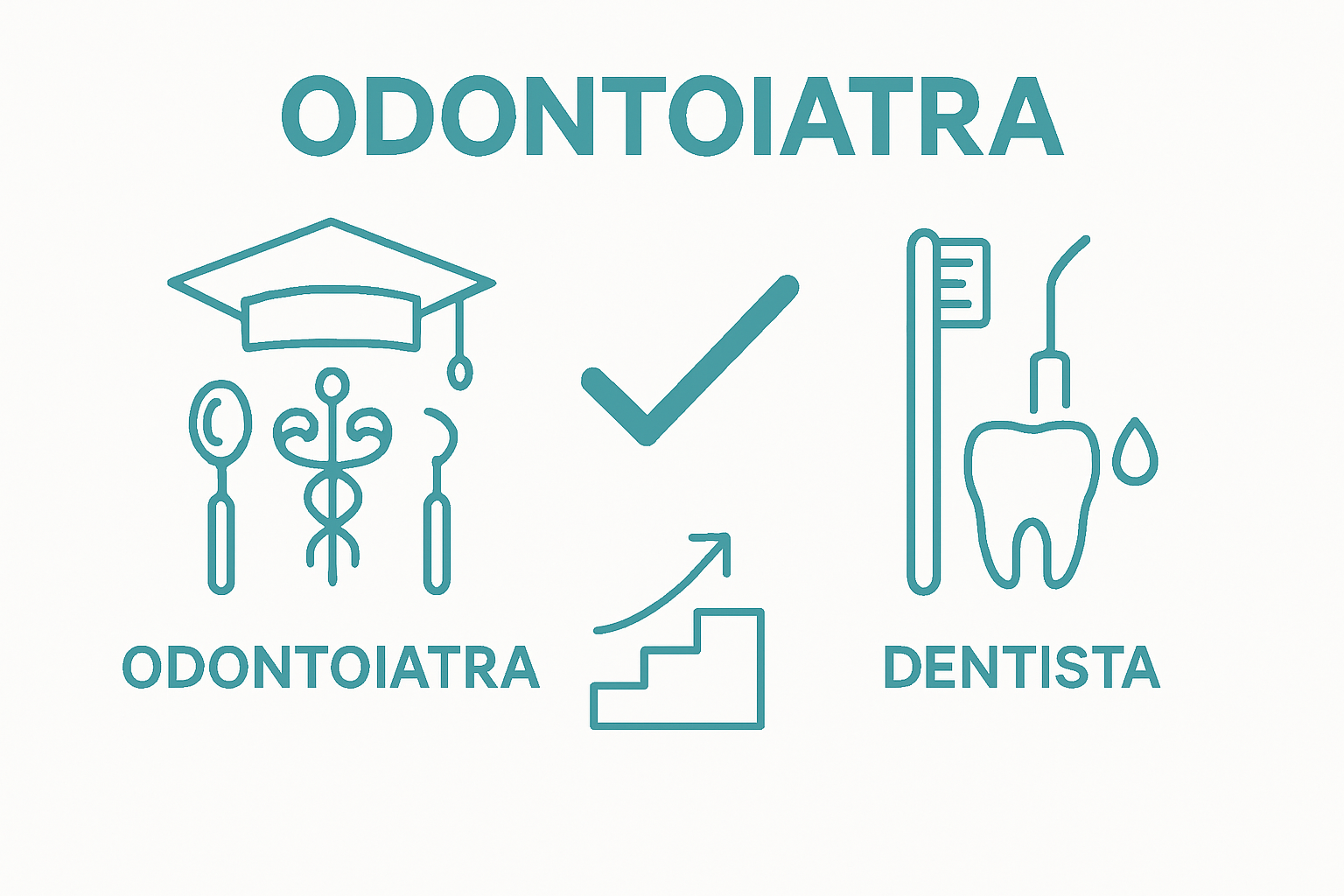 ODONTOIATRA

ODONTOIATRA

DENTISTA