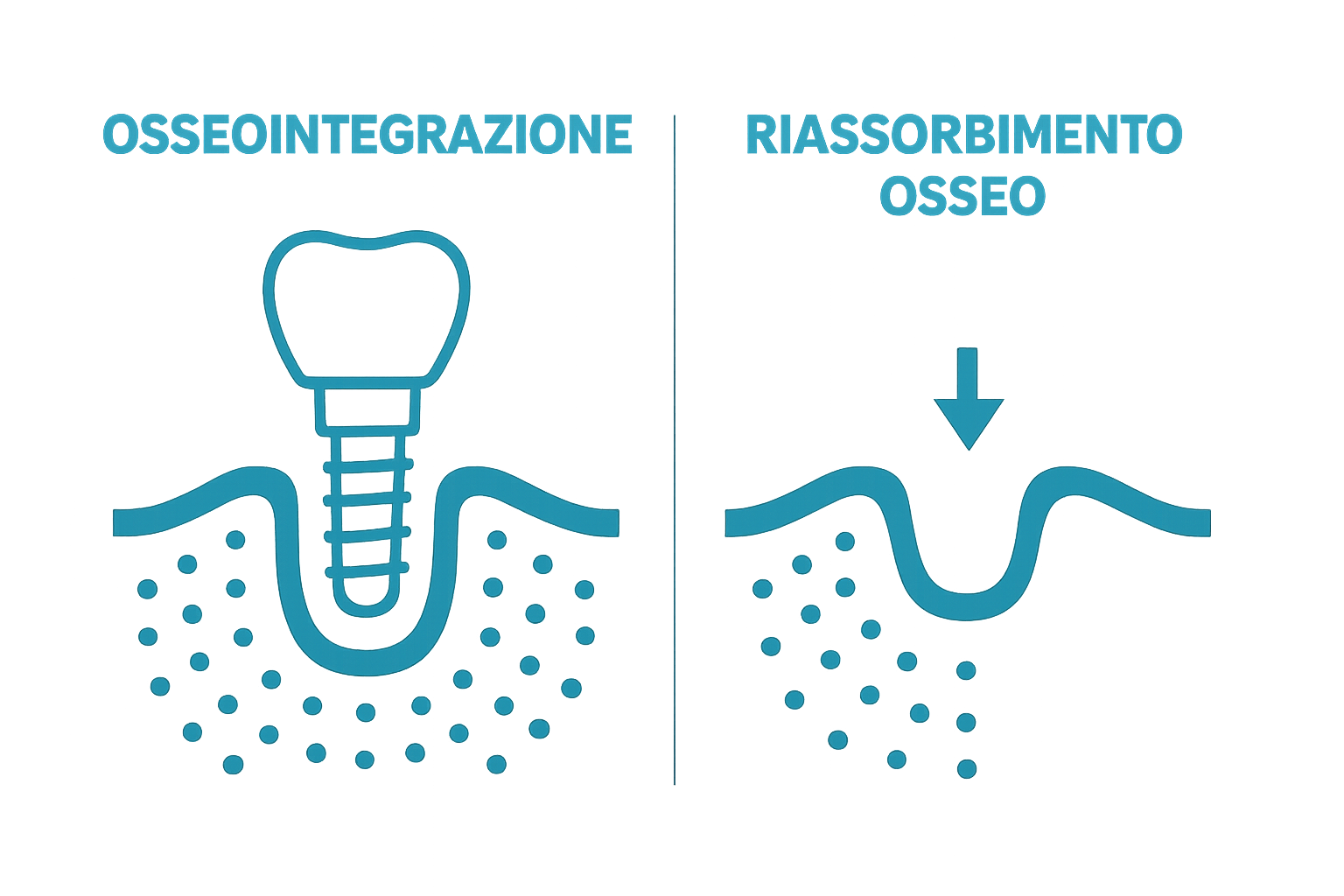 OSSEOINTEGRAZIONE

RIASSORBIMENTO OSSEO