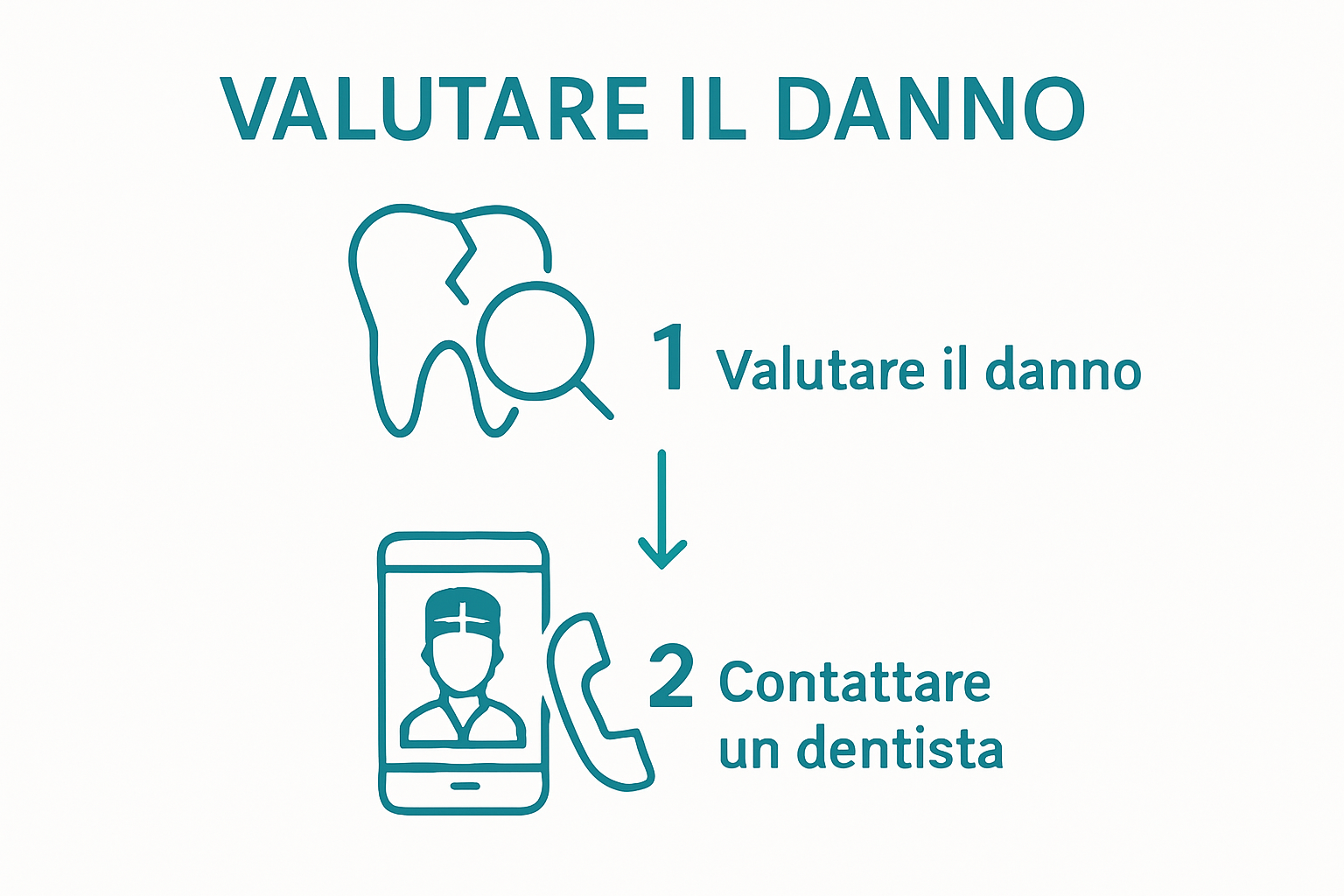 VALUTARE IL DANNO

1 Valutare il danno

2 Contattare un dentista