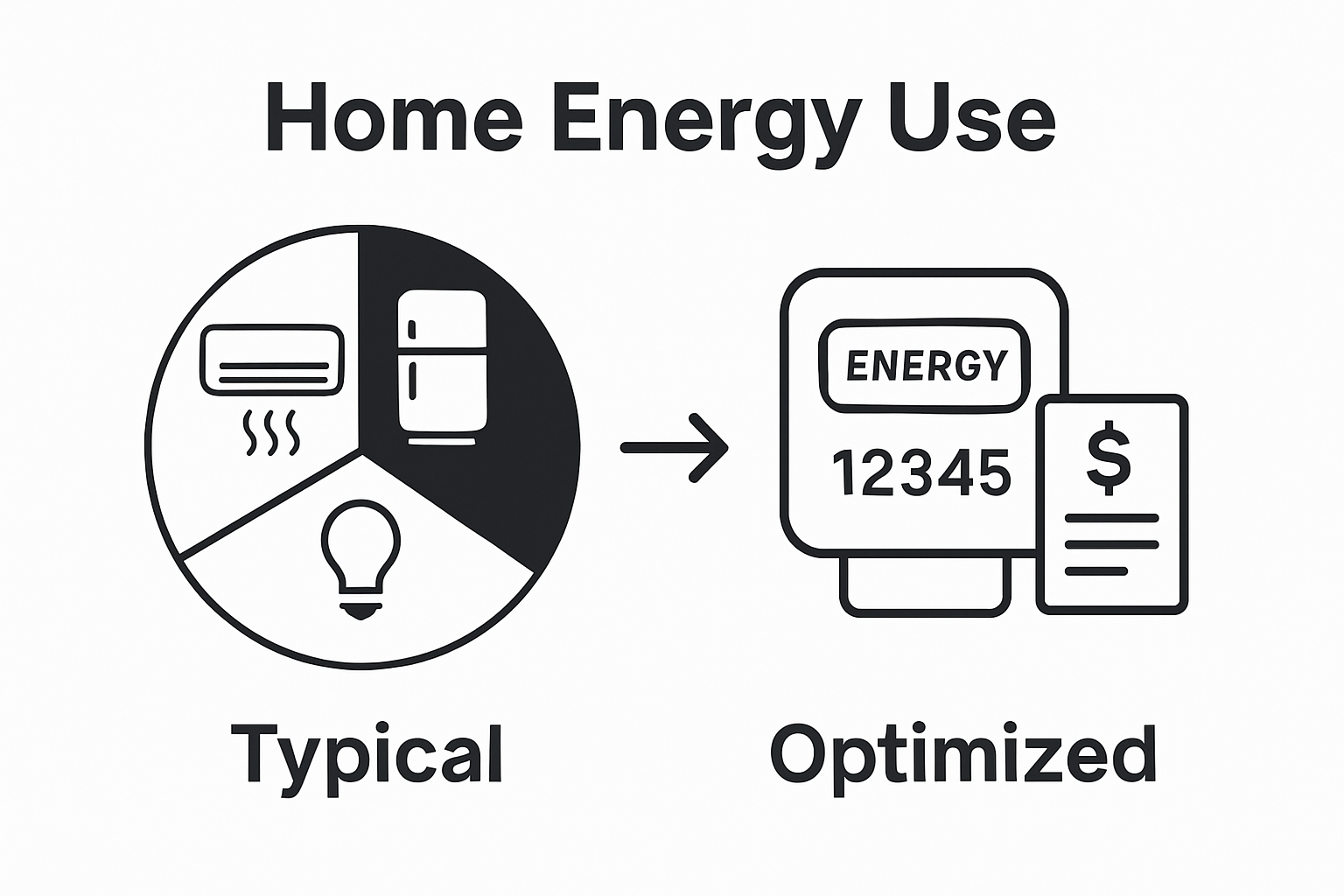 Home Energy Use

ENERGY

12345

$

Typical

Optimized