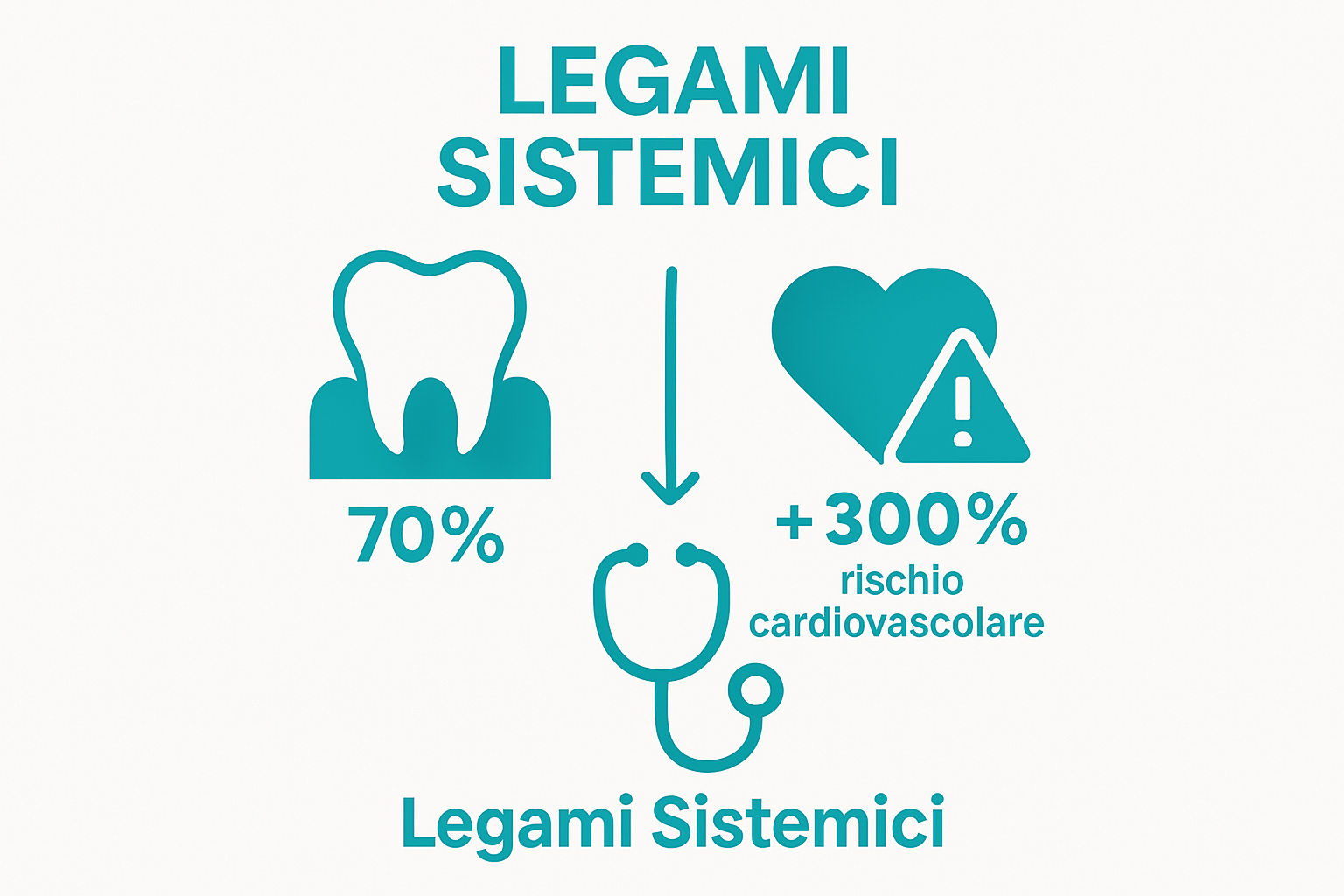 LEGAMI SISTEMICI

70%

+300%
rischio cardiovascolare

Legami Sistemici