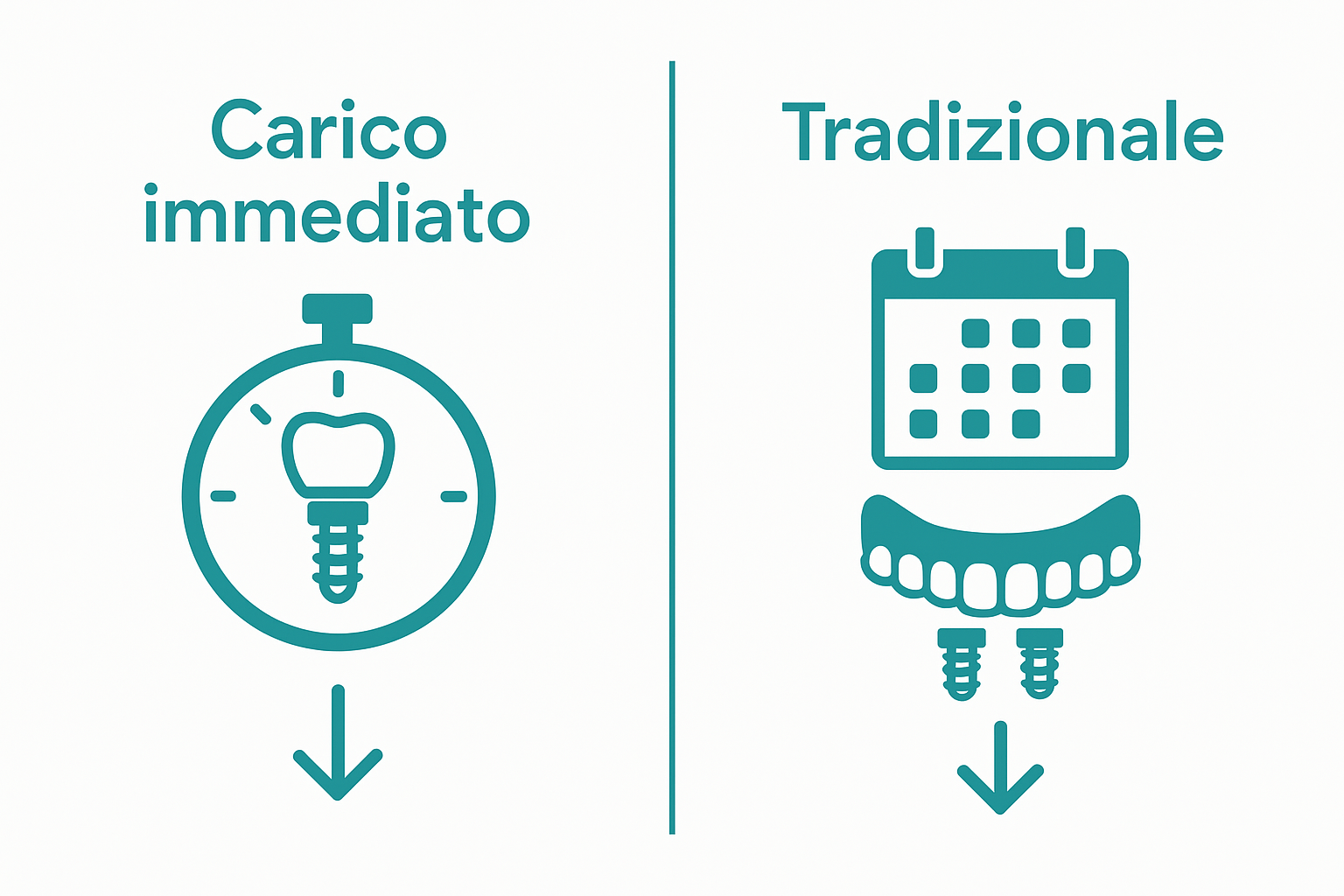 Carico immediato

Tradizionale