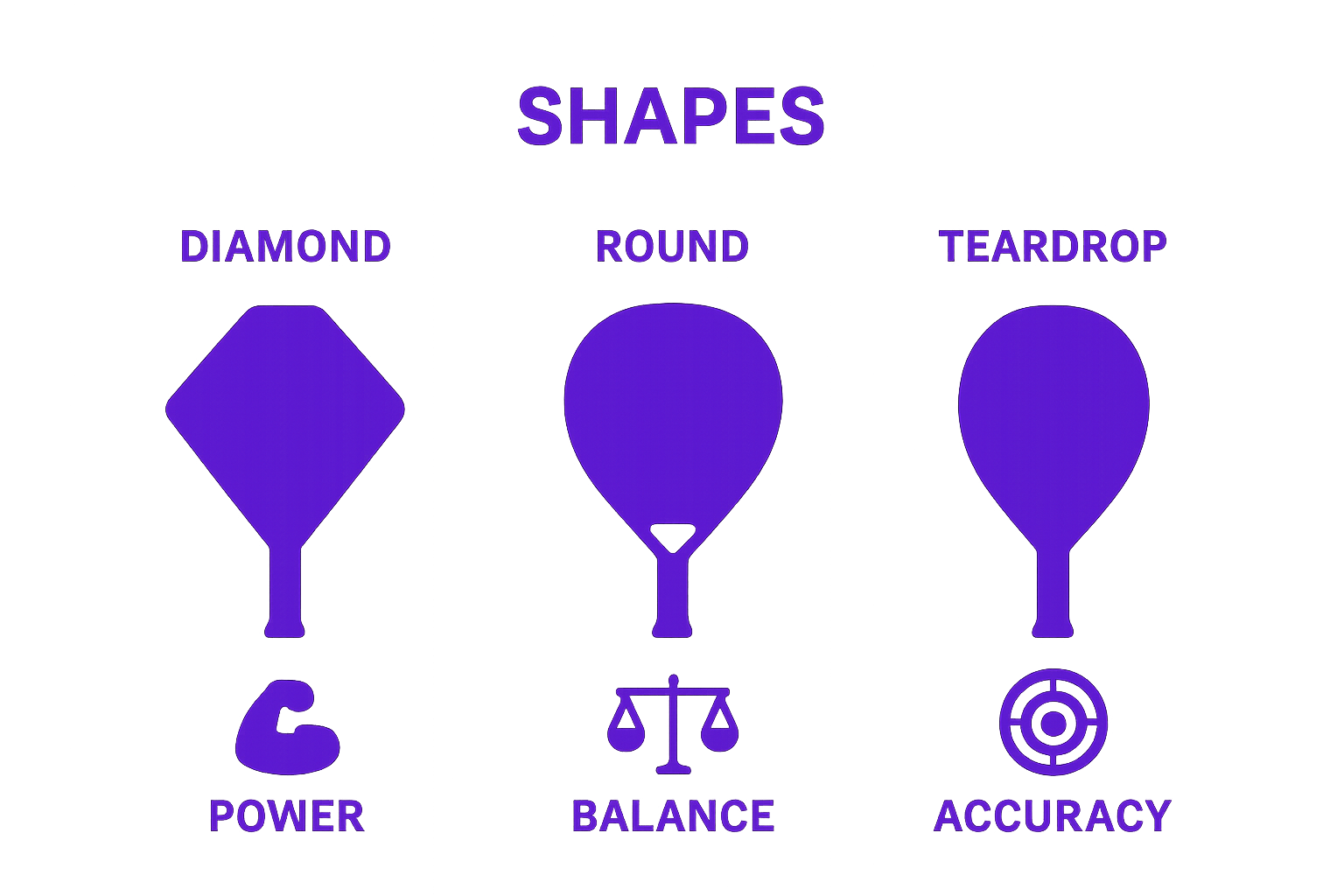 SHAPES

DIAMOND

POWER

ROUND

BALANCE

TEARDROP

ACCURACY