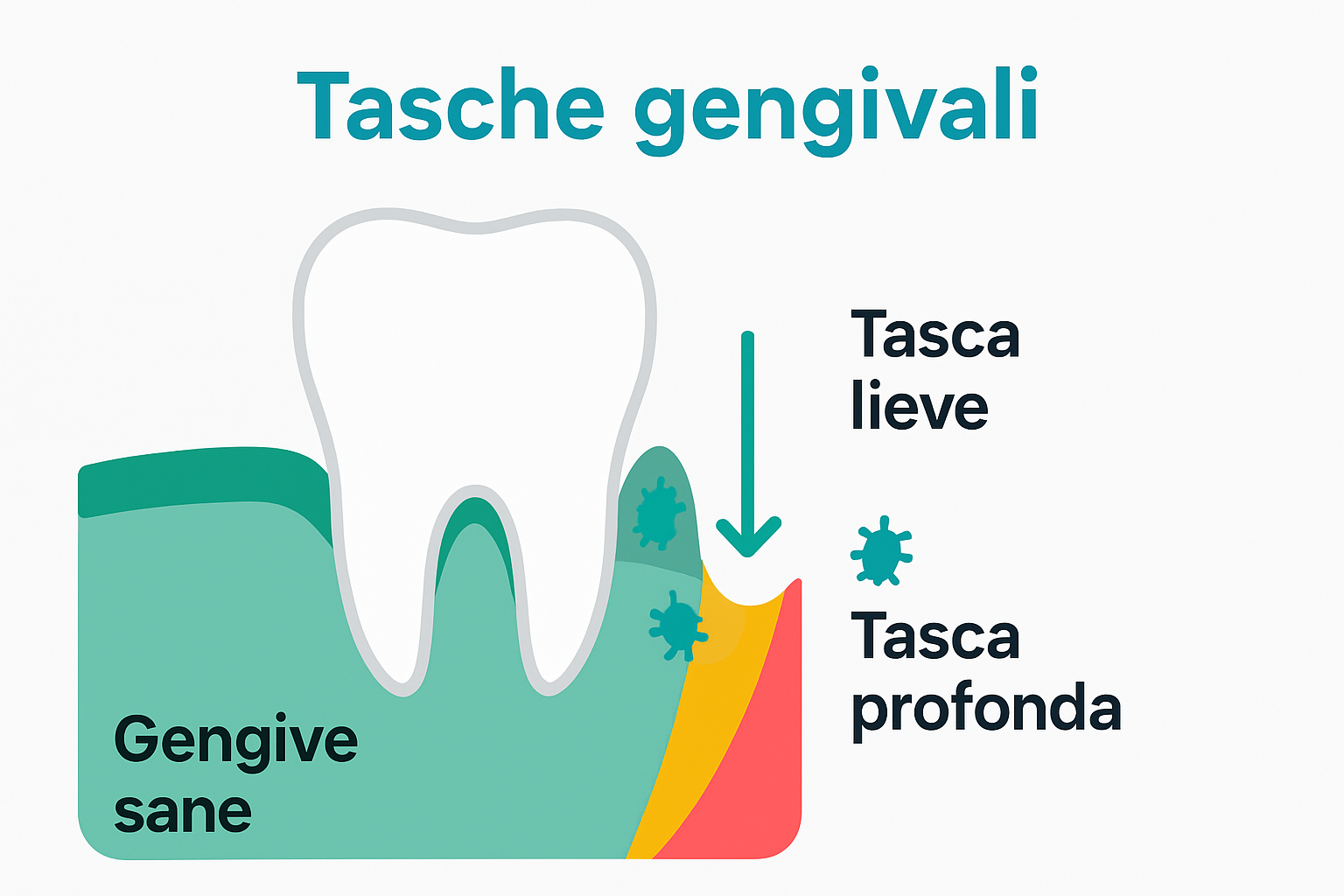 Tasche gengivali

Tasca lieve

Tasca profonda

Gengive sane