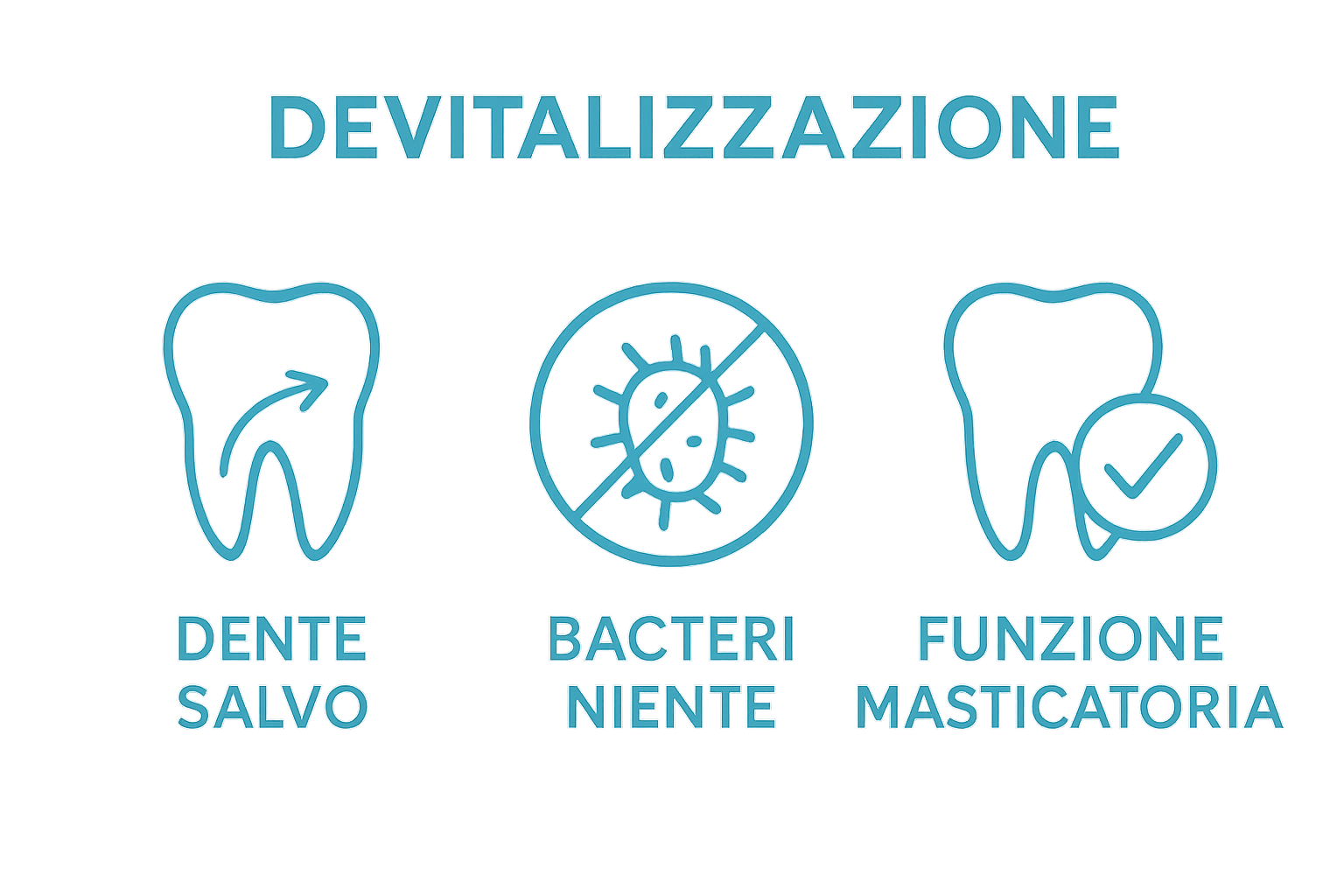 DEVITALIZZAZIONE

DENTE SALVO

BACTERI NIENTE

FUNZIONE MASTICATORIA