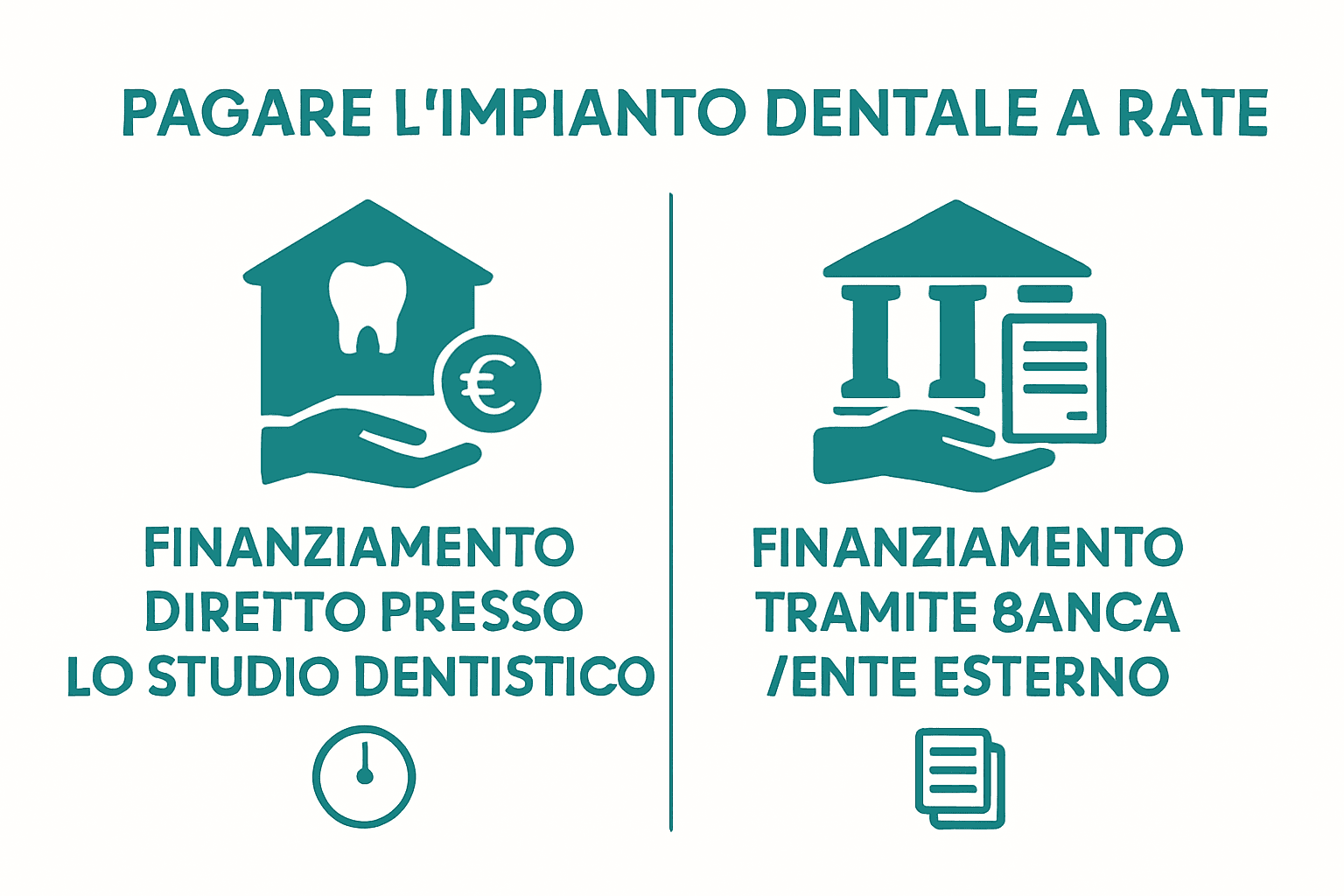 PAGARE L'IMPIANTO DENTALE A RATE

€

FINANZIAMENTO DIRETTO PRESSO LO STUDIO DENTISTICO

FINANZIAMENTO TRAMITE 8ANCA /ENTE ESTERNO