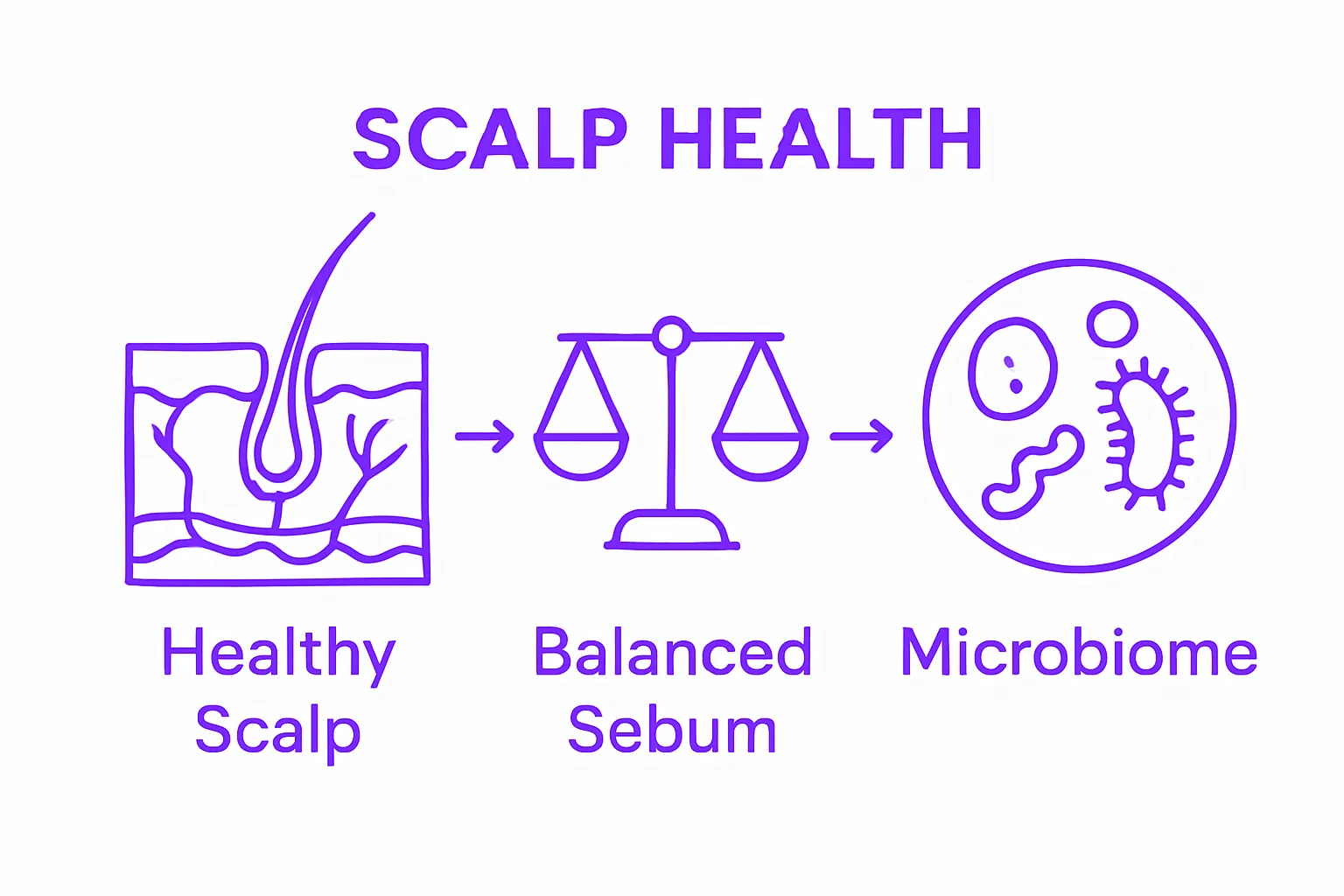 SCALP HEALTH

Healthy Scalp

Balanced Sebum

Microbiome