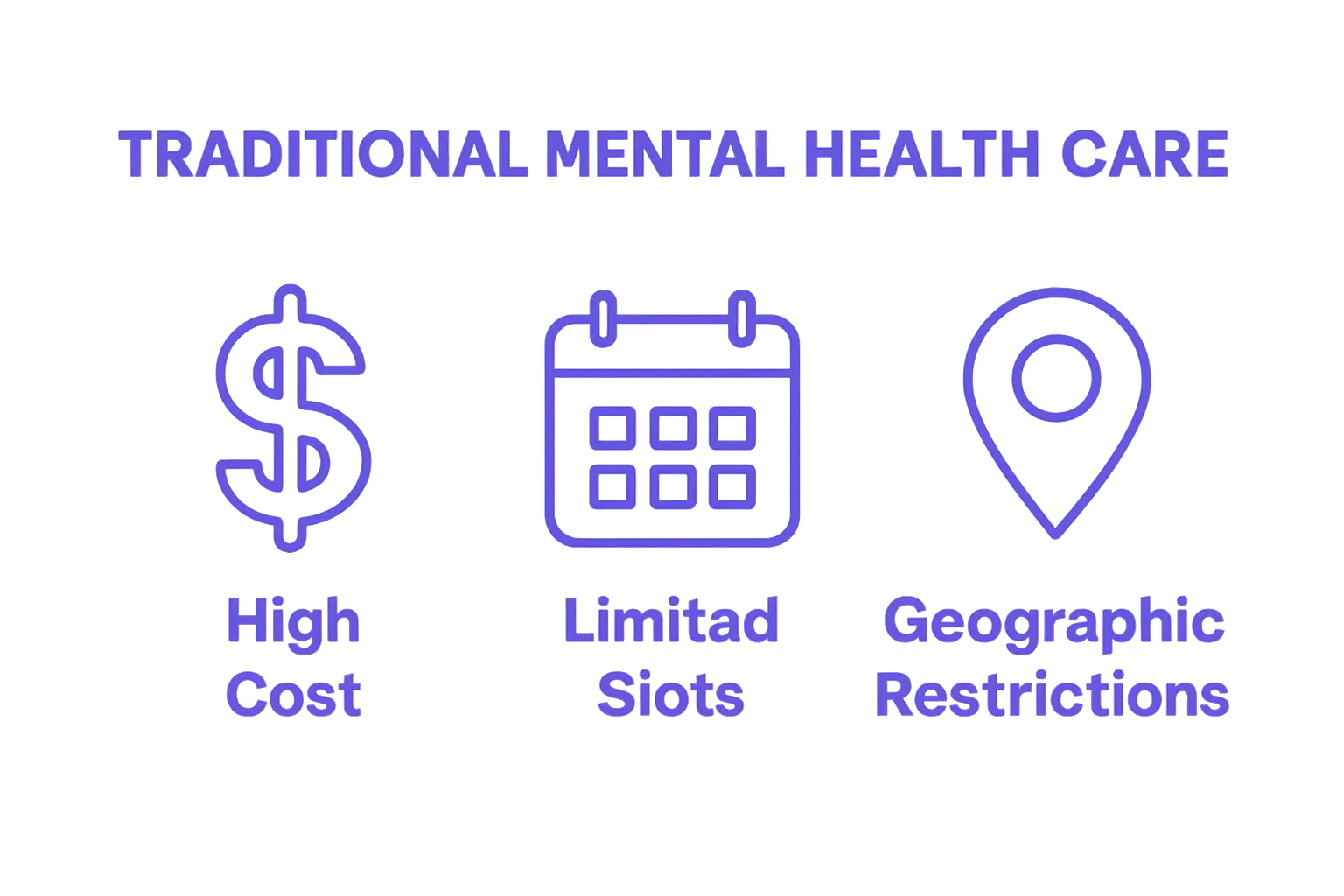 TRADITIONAL MENTAL HEALTH CARE

High Cost

Limitad Siots

Geographic Restrictions