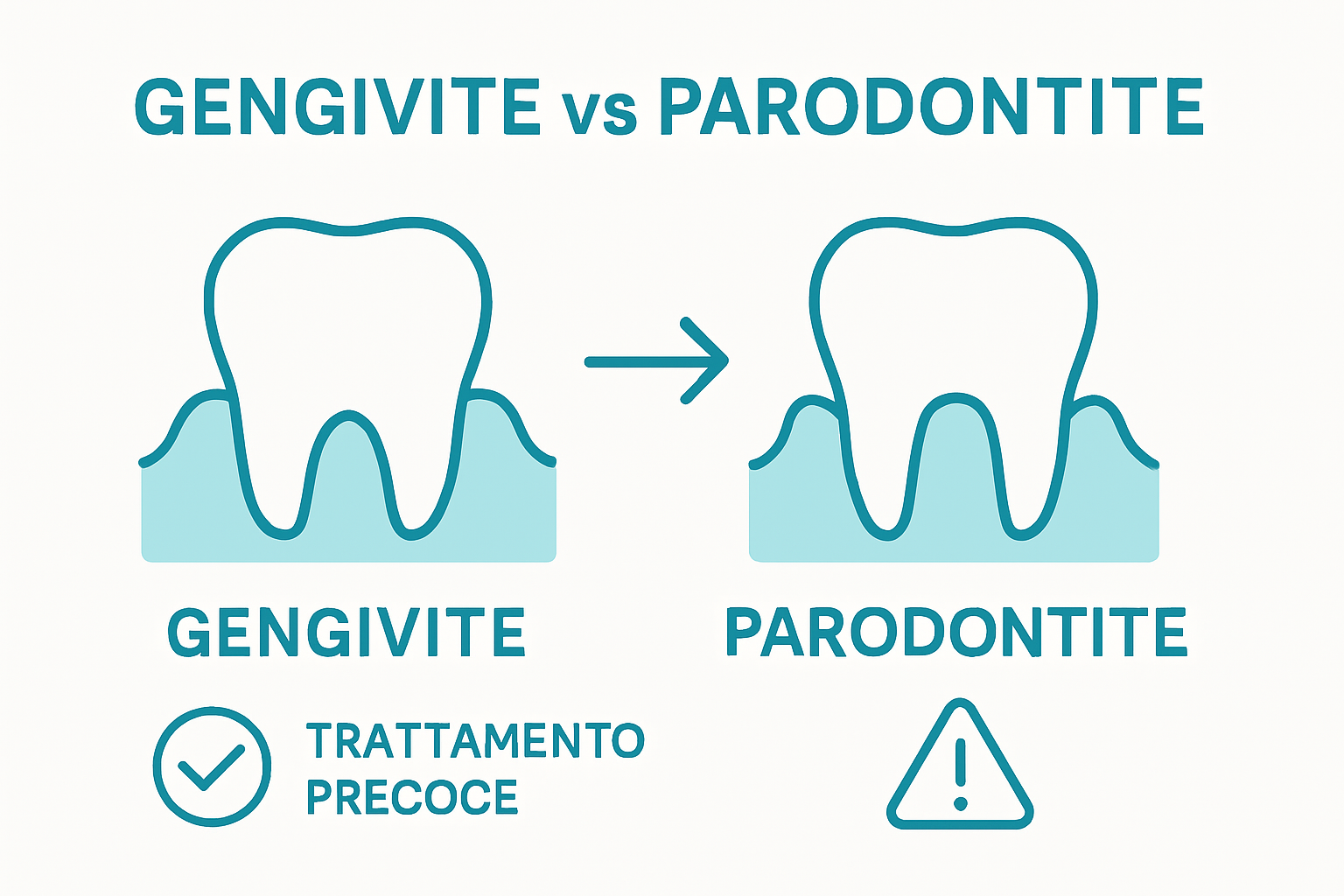 GENGIVITE vs PARODONTITE

GENGIVITE

PARODONTITE

TRATTAMENTO PRECOCE