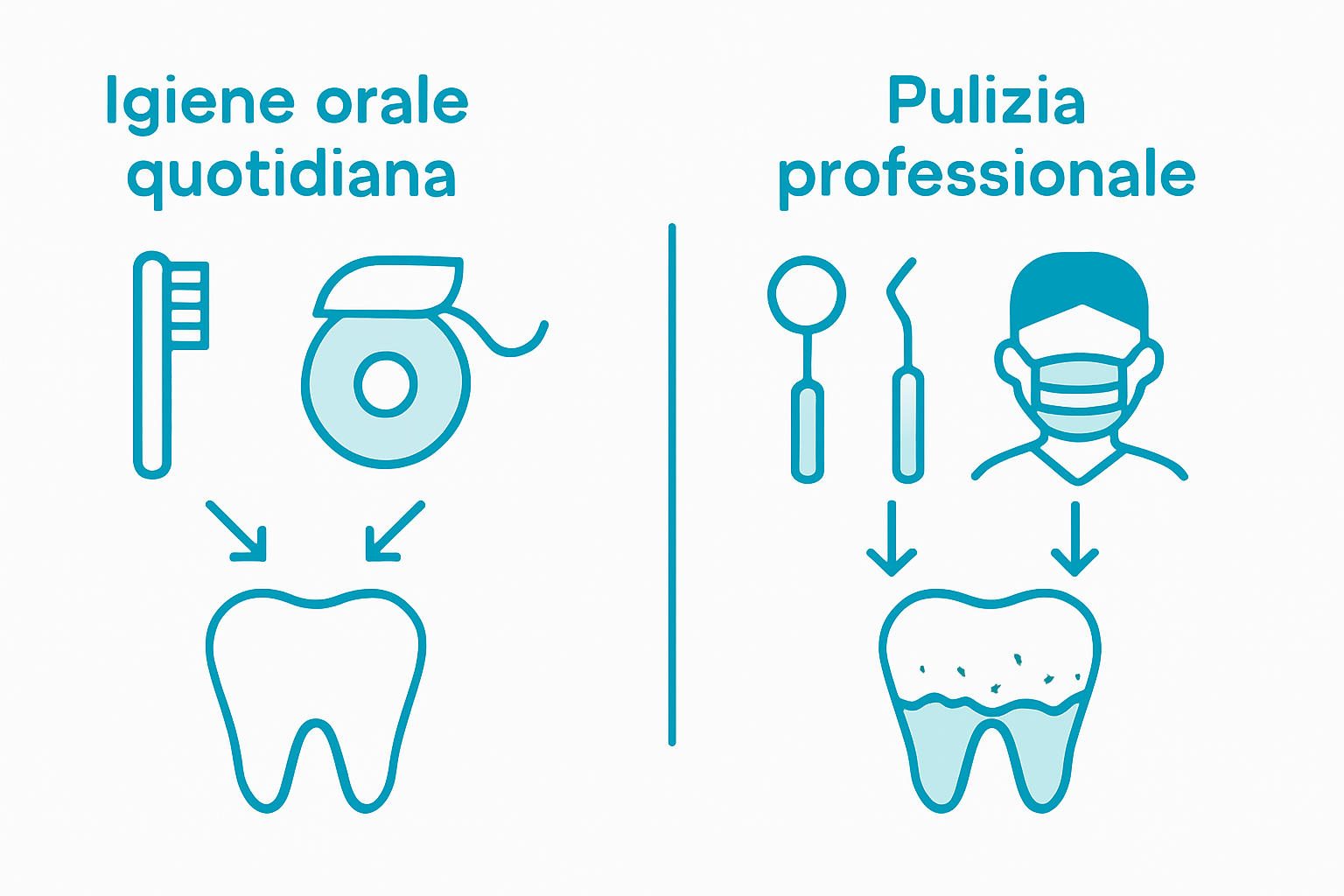 Igiene orale quotidiana

Pulizia professionale