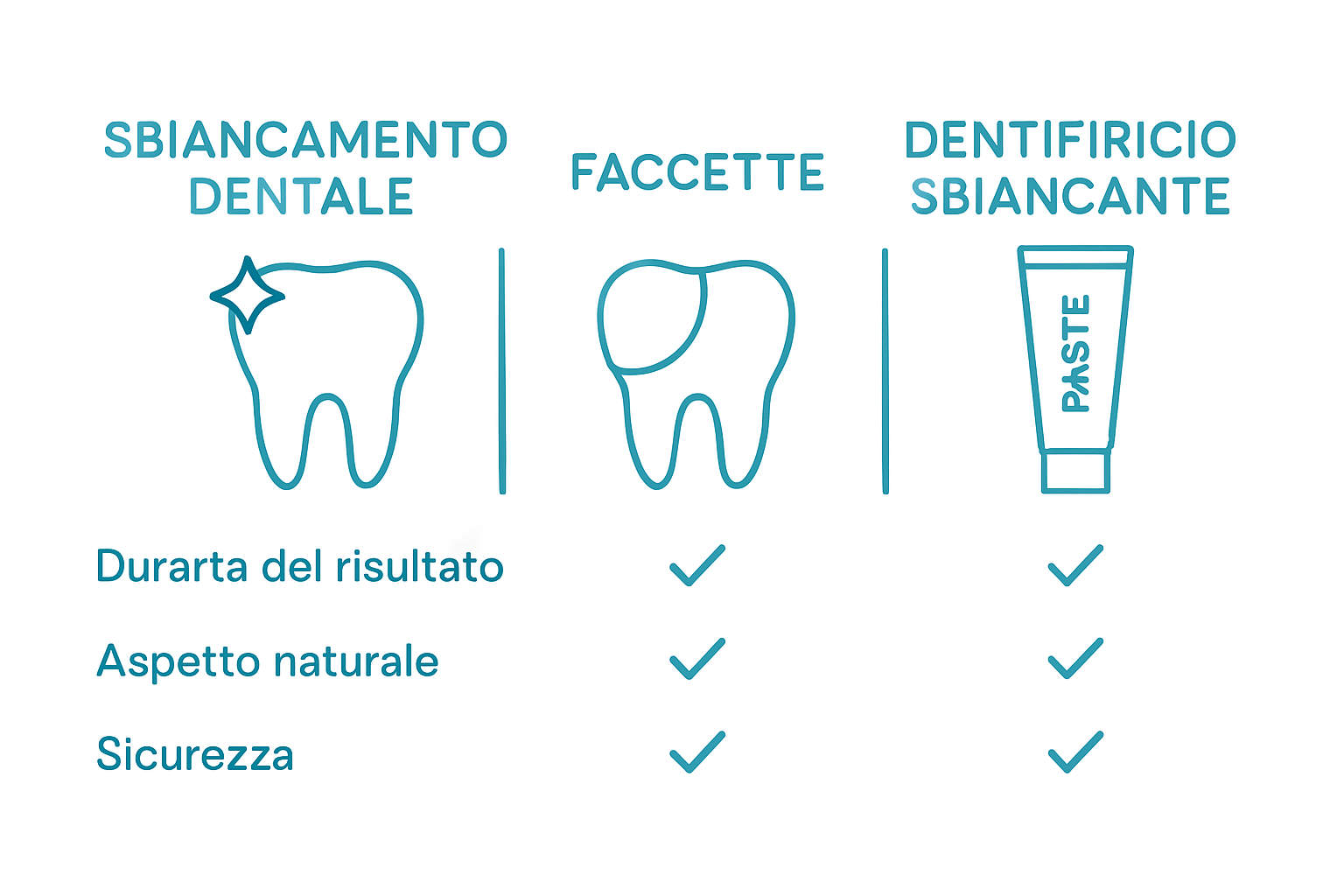 SBIANCAMENTO DENTALE

FACCETTE

DENTIFIRICIO SBIANCANTE

PASTE

Durarta del risultato ✓ ✓

Aspetto naturale ✓ ✓

Sicurezza ✓ ✓