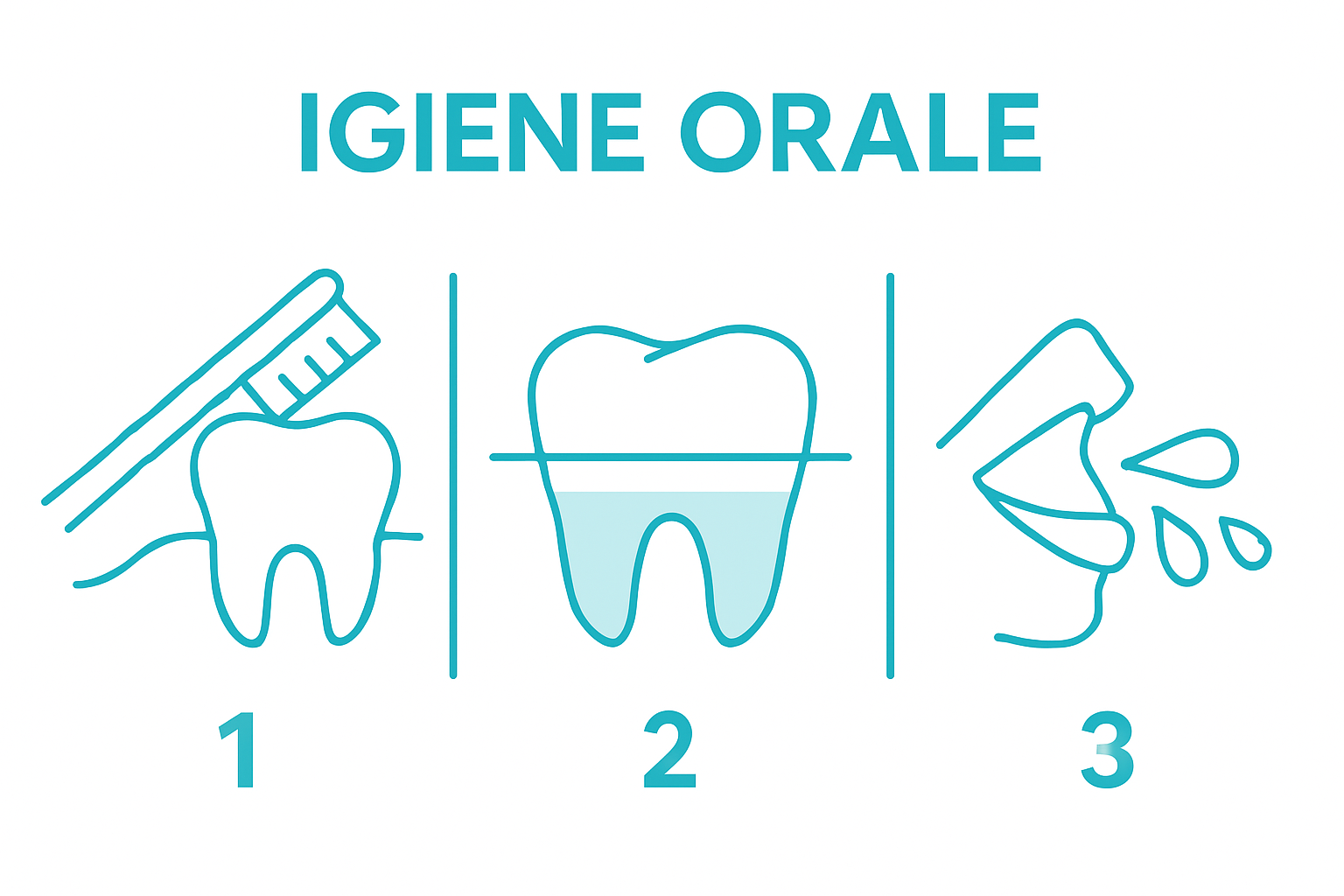 IGIENE ORALE

1

2

3