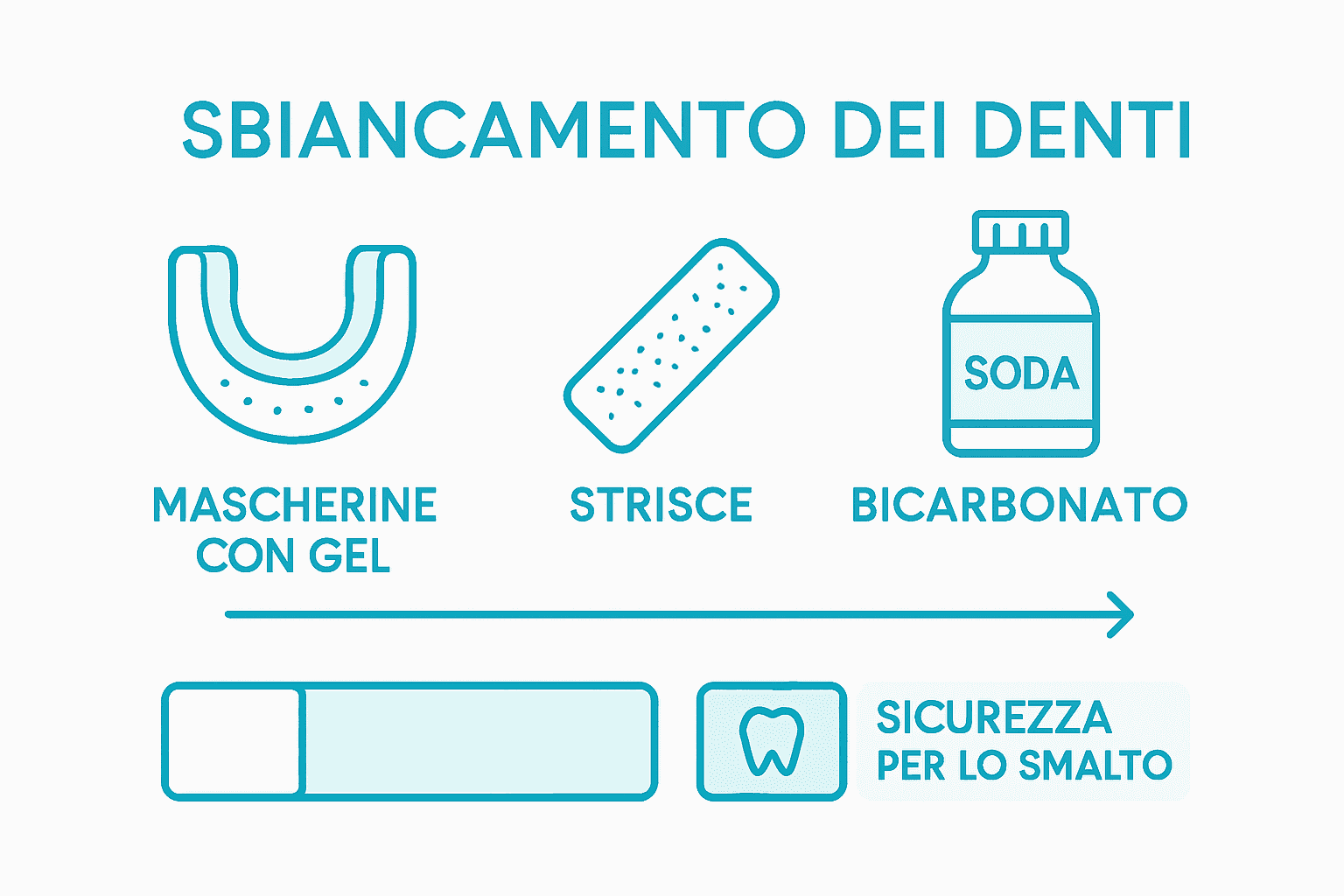 SBIANCAMENTO DEI DENTI

SODA

MASCHERINE CON GEL

STRISCE

BICARBONATO

SICUREZZA PER LO SMALTO