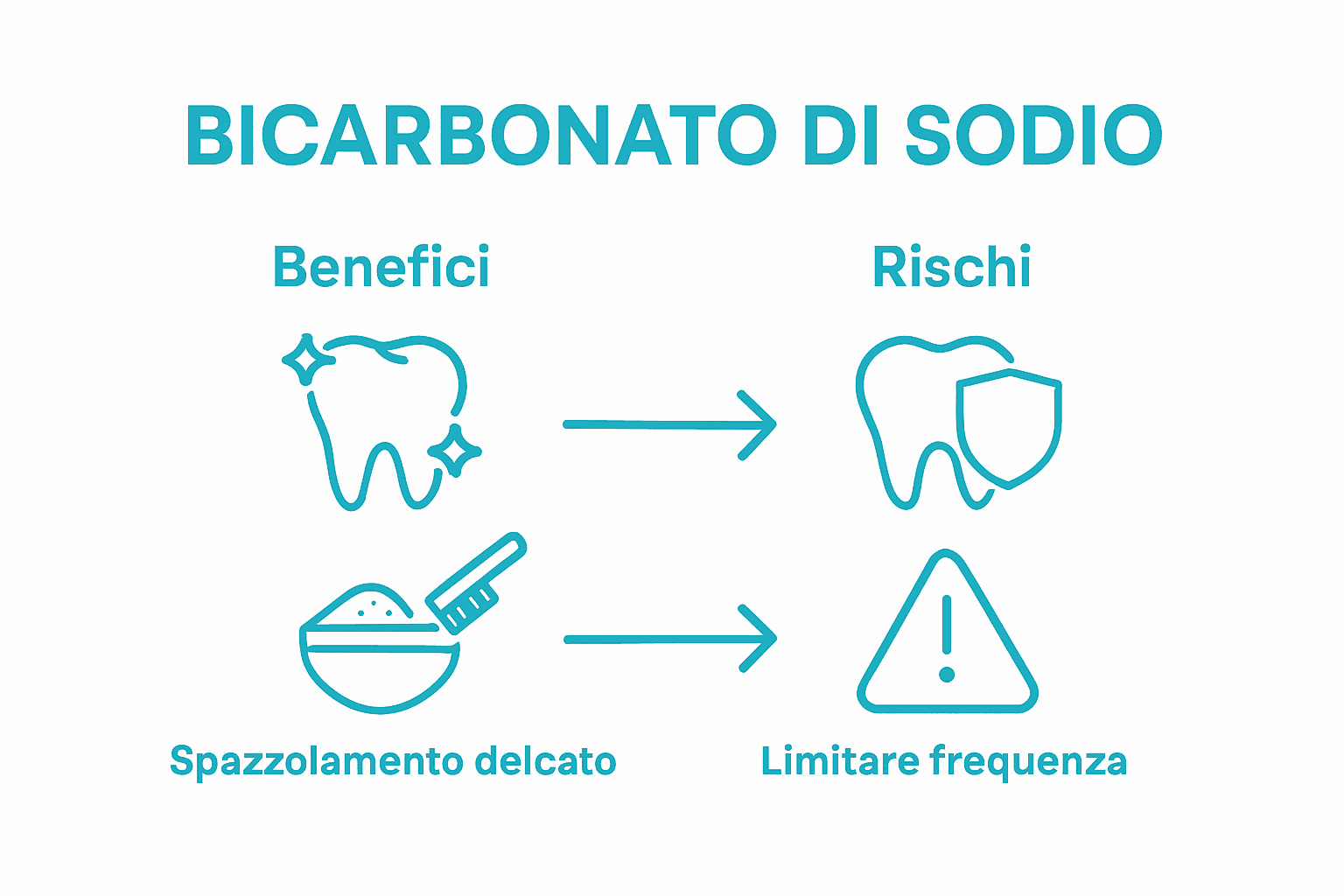 BICARBONATO DI SODIO

Benefici

Rischi

Spazzolamento delcato

Limitare frequenza