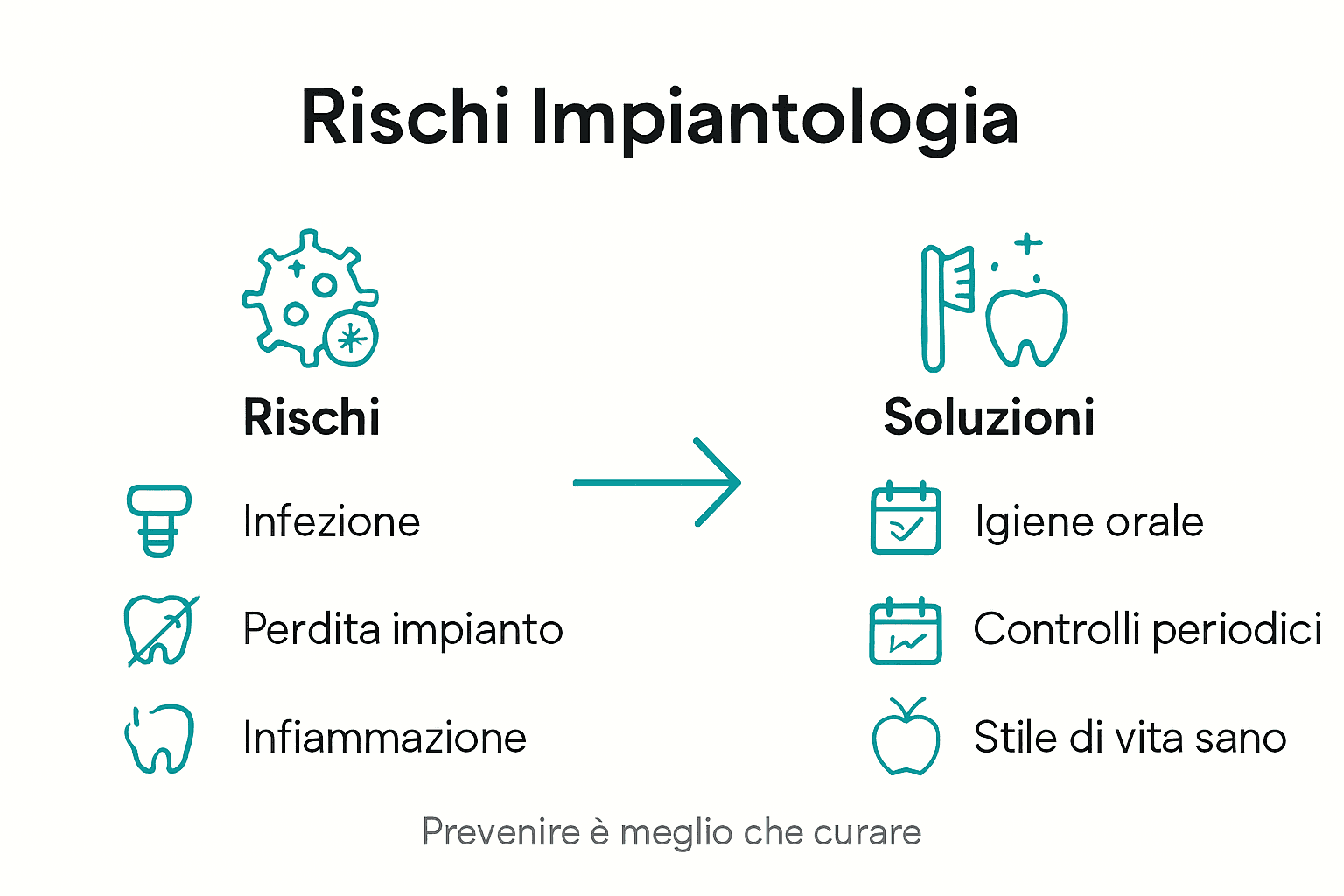 Rischi Impiantologia

Rischi

Infezione

Perdita impianto

Infiammazione

Soluzioni

Igiene orale

Controlli periodici

Stile di vita sano

Prevenire è meglio che curare