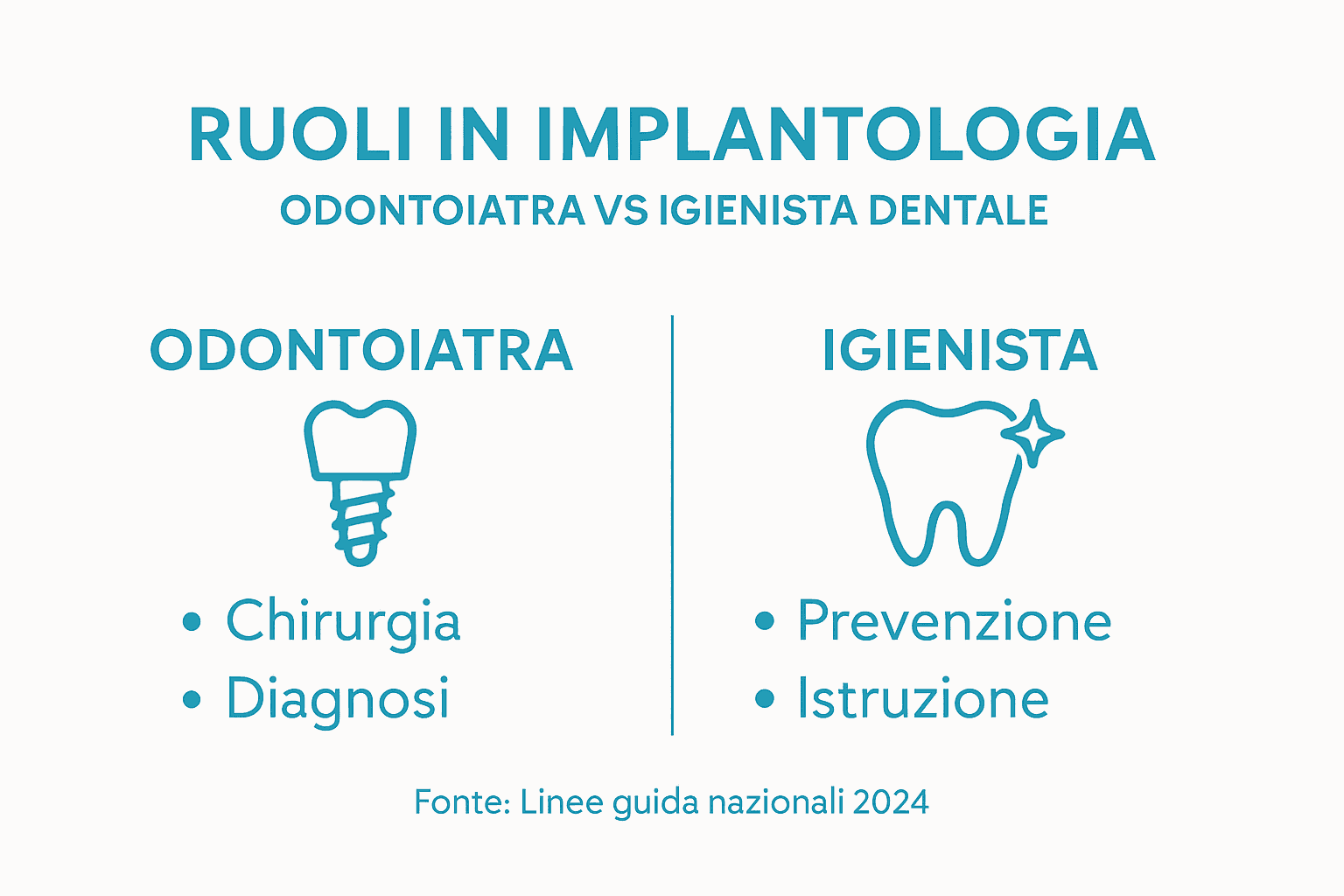 RUOLI IN IMPLANTOLOGIA
ODONTOIATRA VS IGIENISTA DENTALE

ODONTOIATRA

• Chirurgia
• Diagnosi

IGIENISTA

• Prevenzione
• Istruzione

Fonte: Linee guida nazionali 2024