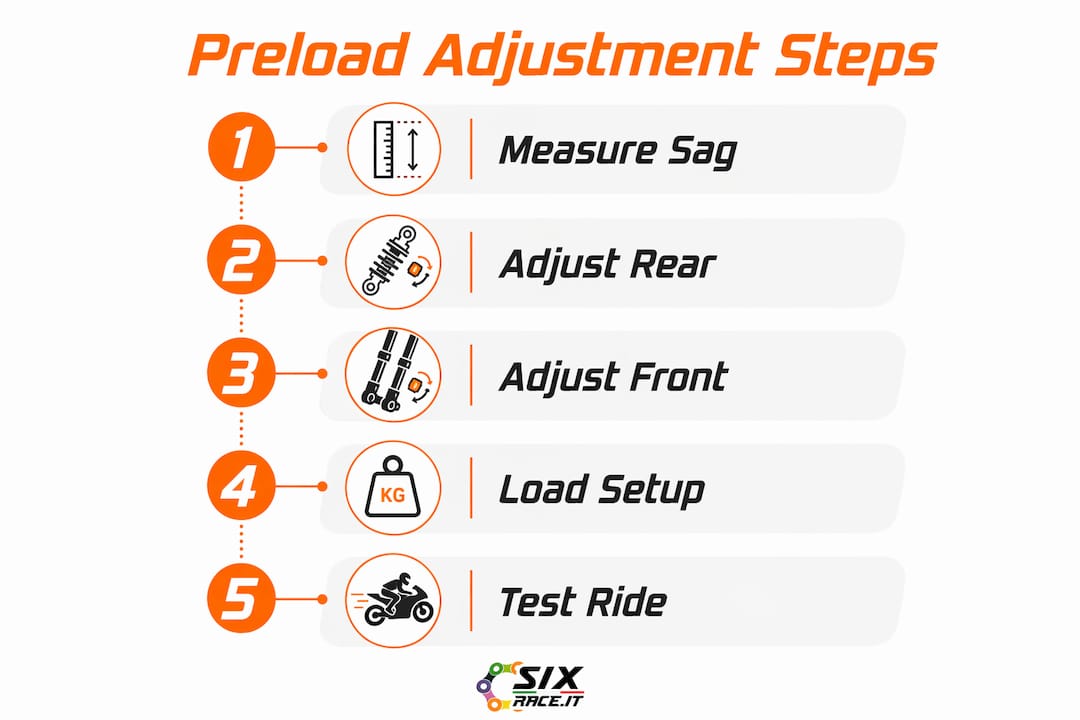 Preload Adjustment Steps

1 Measure Sag

2 Adjust Rear

3 Adjust Front

4 KG Load Setup

5 Test Ride

SIX RACE.IT