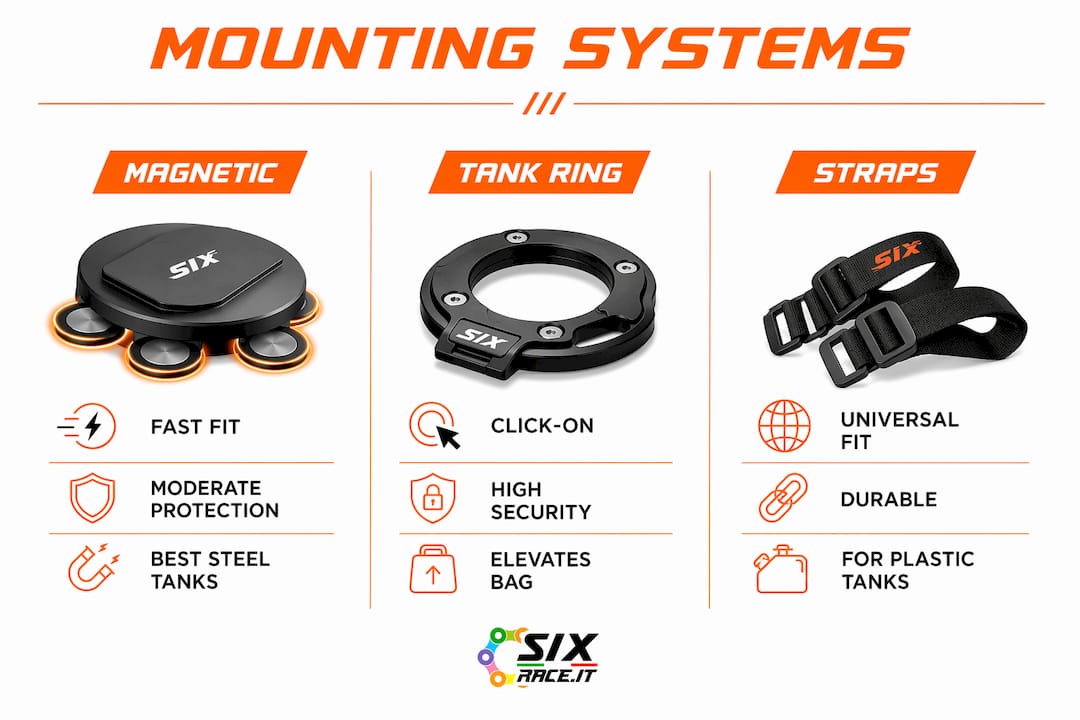 MOUNTING SYSTEMS

///

MAGNETIC

SIX

FAST FIT

MODERATE PROTECTION

BEST STEEL TANKS

TANK RING

SIX

CLICK-ON

HIGH SECURITY

ELEVATES BAG

STRAPS

SIX

UNIVERSAL FIT

DURABLE

FOR PLASTIC TANKS

SIX RACE.IT