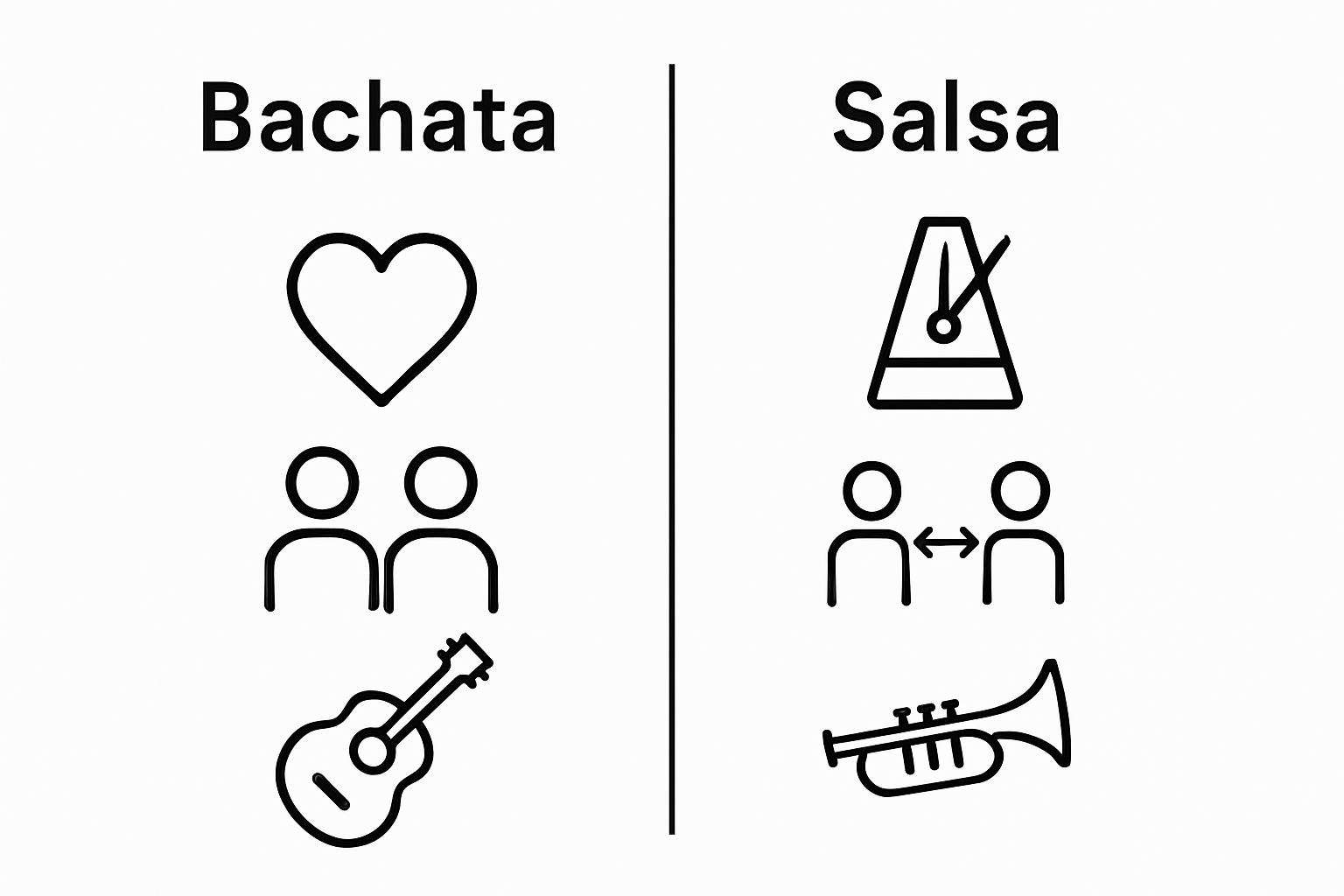 Bachata

Salsa