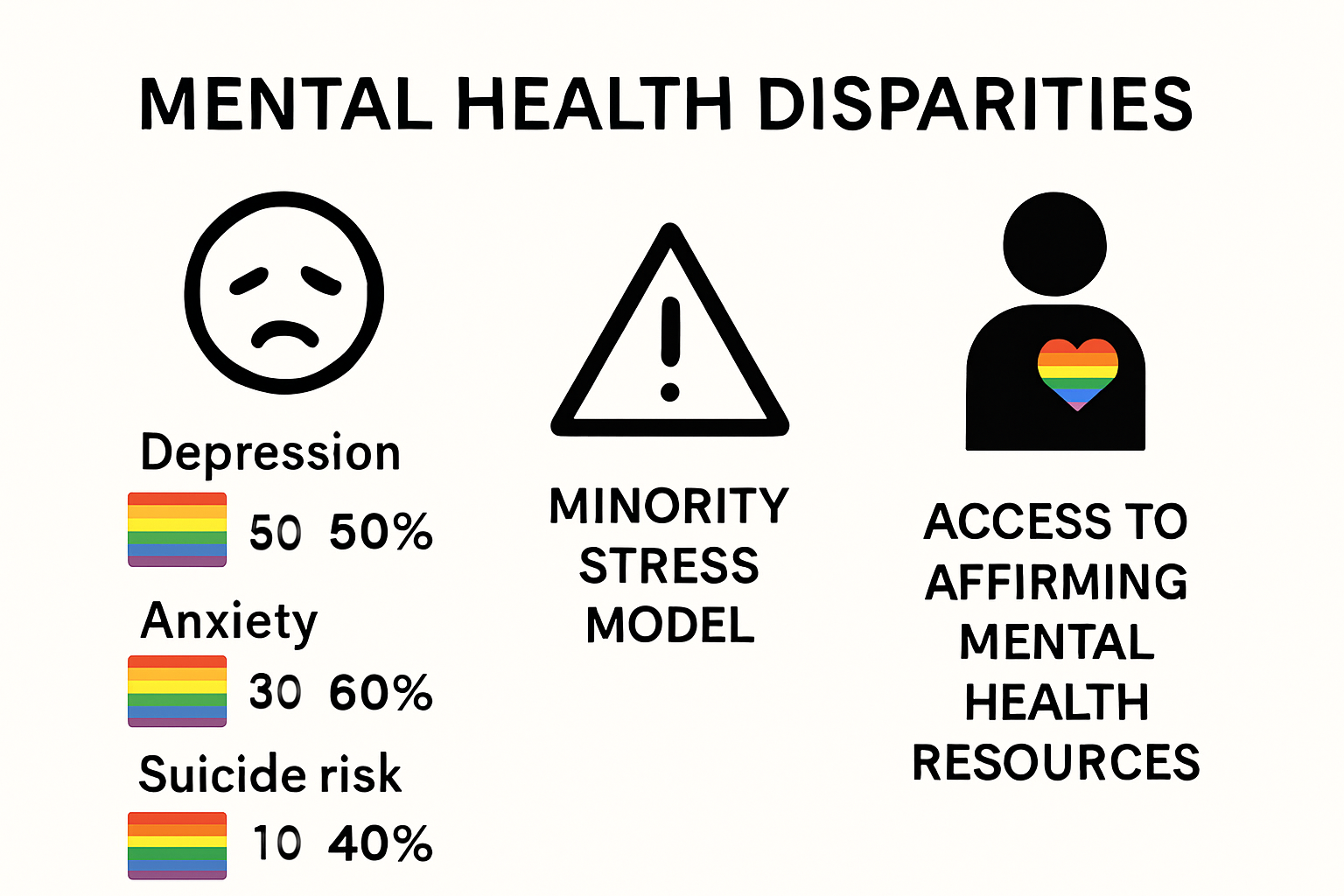 MENTAL HEALTH DISPARITIES

Depression
50 50%

Anxiety
30 60%

Suicide risk
10 40%

MINORITY STRESS MODEL

ACCESS TO AFFIRMING MENTAL HEALTH RESOURCES