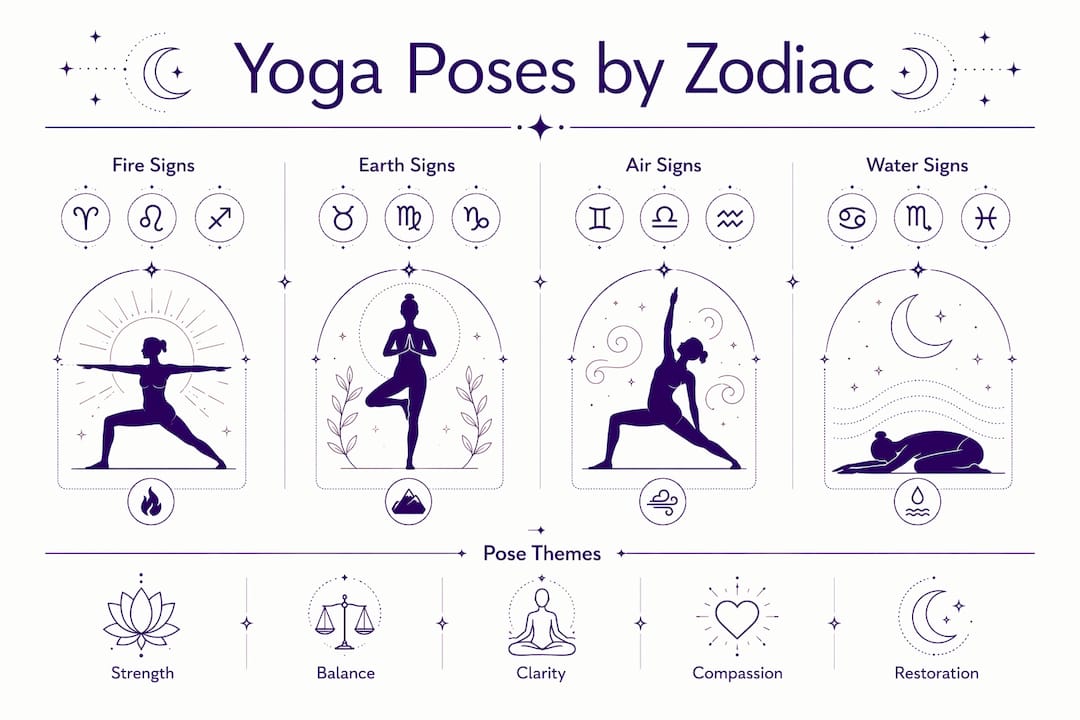 Yoga Poses by Zodiac

Fire Signs

♈ ♌ ♐

Earth Signs

♉ ♍ ♑

Air Signs

♊ ♎ ♒

Water Signs

♋ ♏ ♓

Pose Themes

Strength

Balance

Clarity

Compassion

Restoration