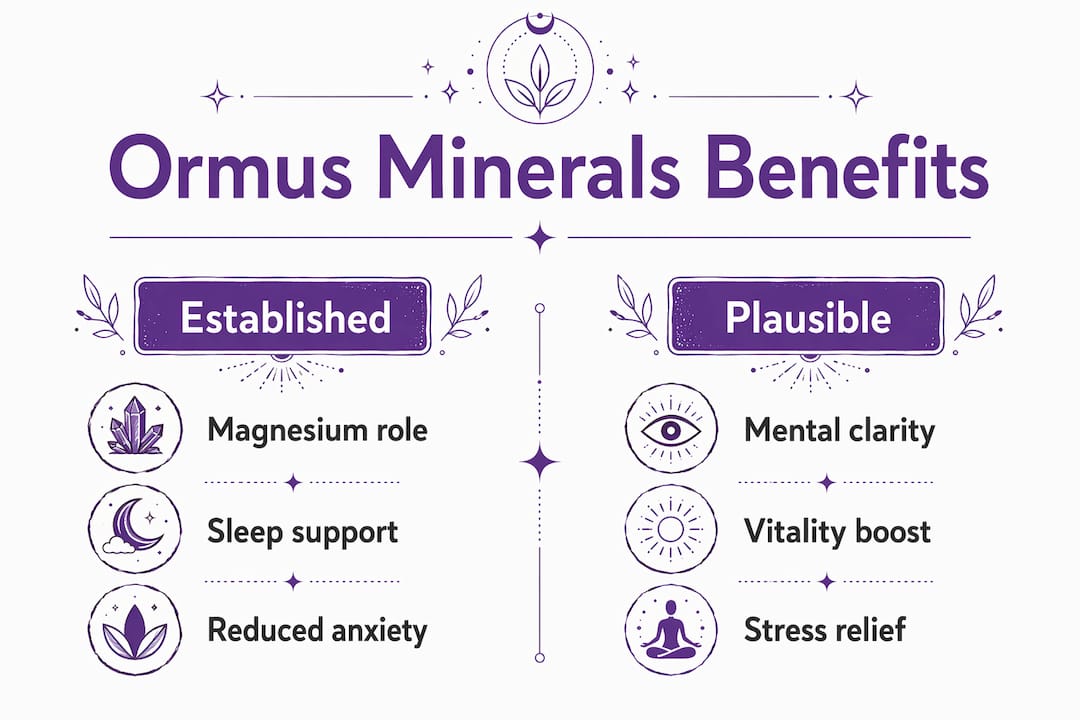 Ormus Minerals Benefits

Established

Magnesium role

Sleep support

Reduced anxiety

Plausible

Mental clarity

Vitality boost

Stress relief