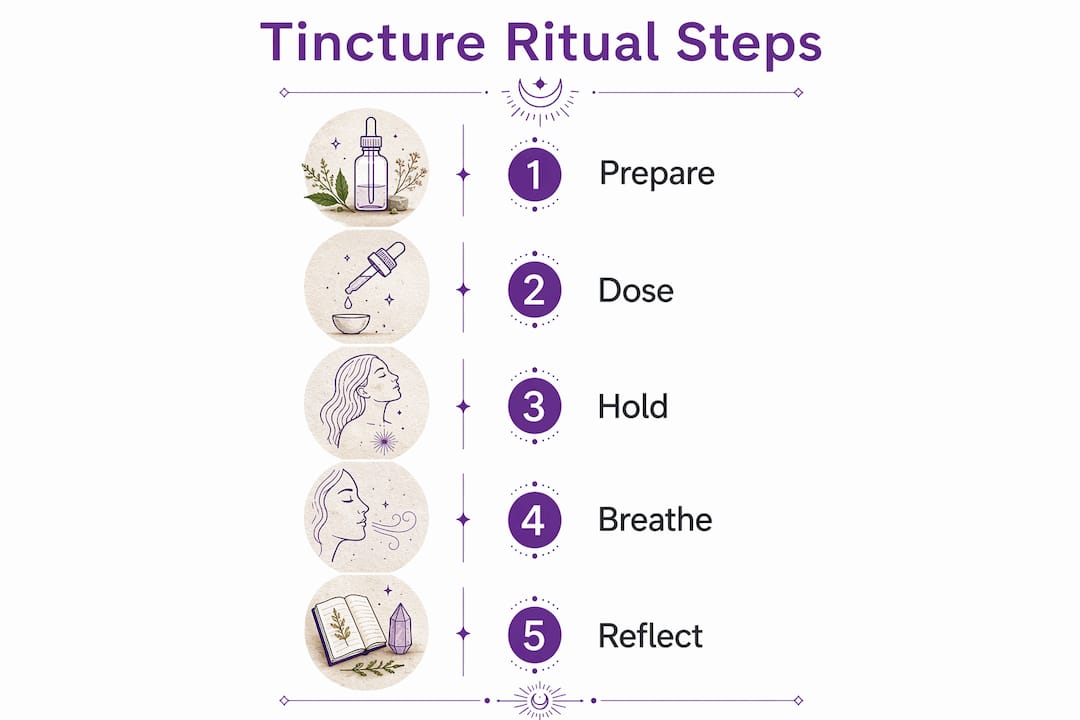 Tincture Ritual Steps

1 Prepare

2 Dose

3 Hold

4 Breathe

5 Reflect