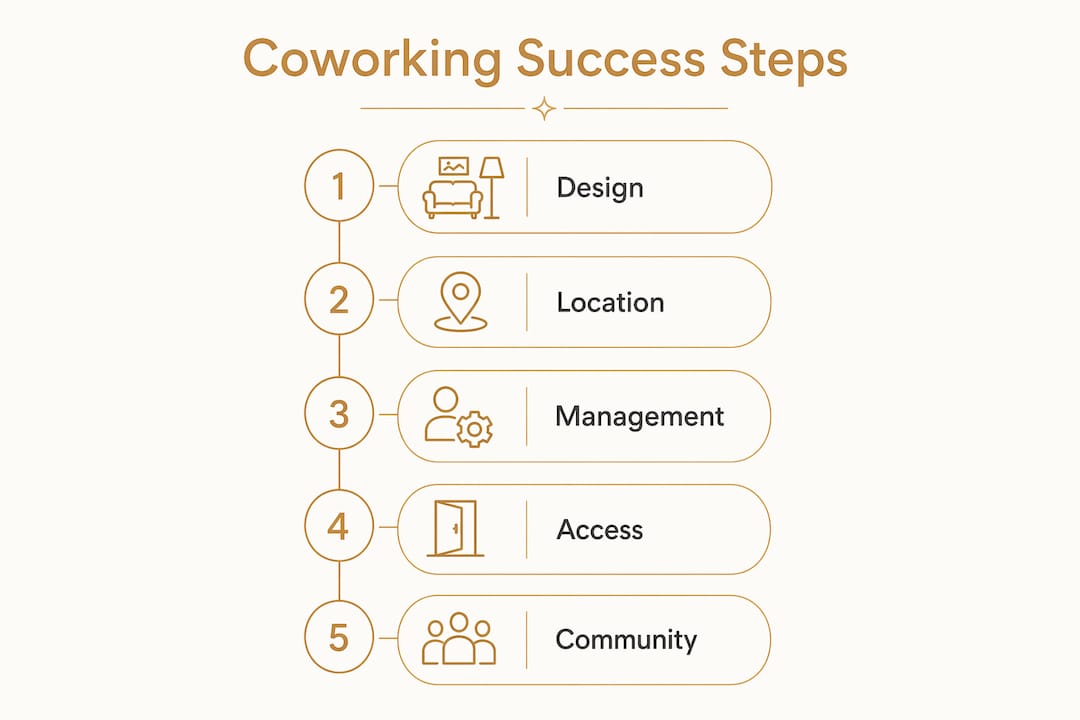 Coworking Success Steps

1 Design

2 Location

3 Management

4 Access

5 Community