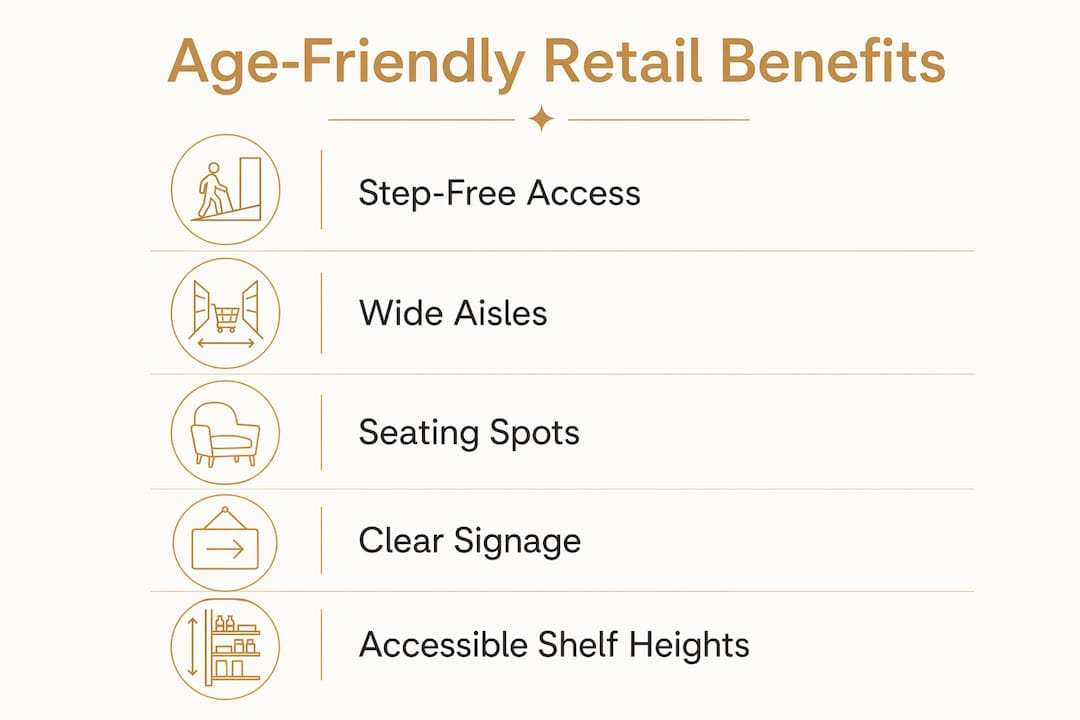 Age-Friendly Retail Benefits

Step-Free Access

Wide Aisles

Seating Spots

Clear Signage

Accessible Shelf Heights