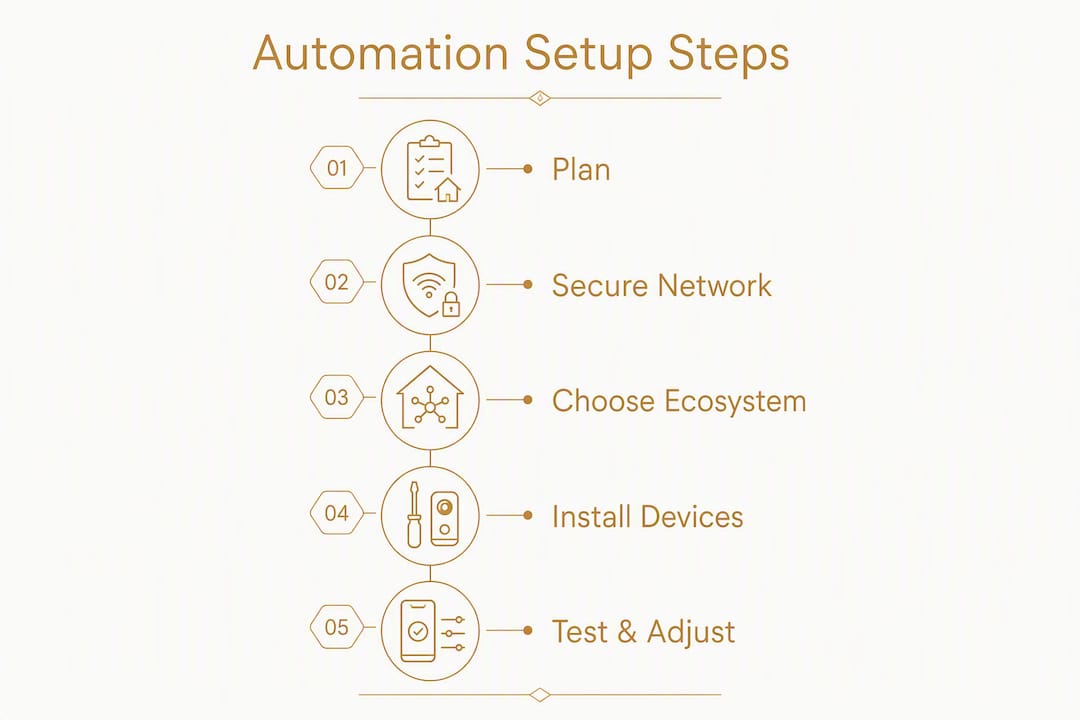 Automation Setup Steps

01 Plan

02 Secure Network

03 Choose Ecosystem

04 Install Devices

05 Test & Adjust