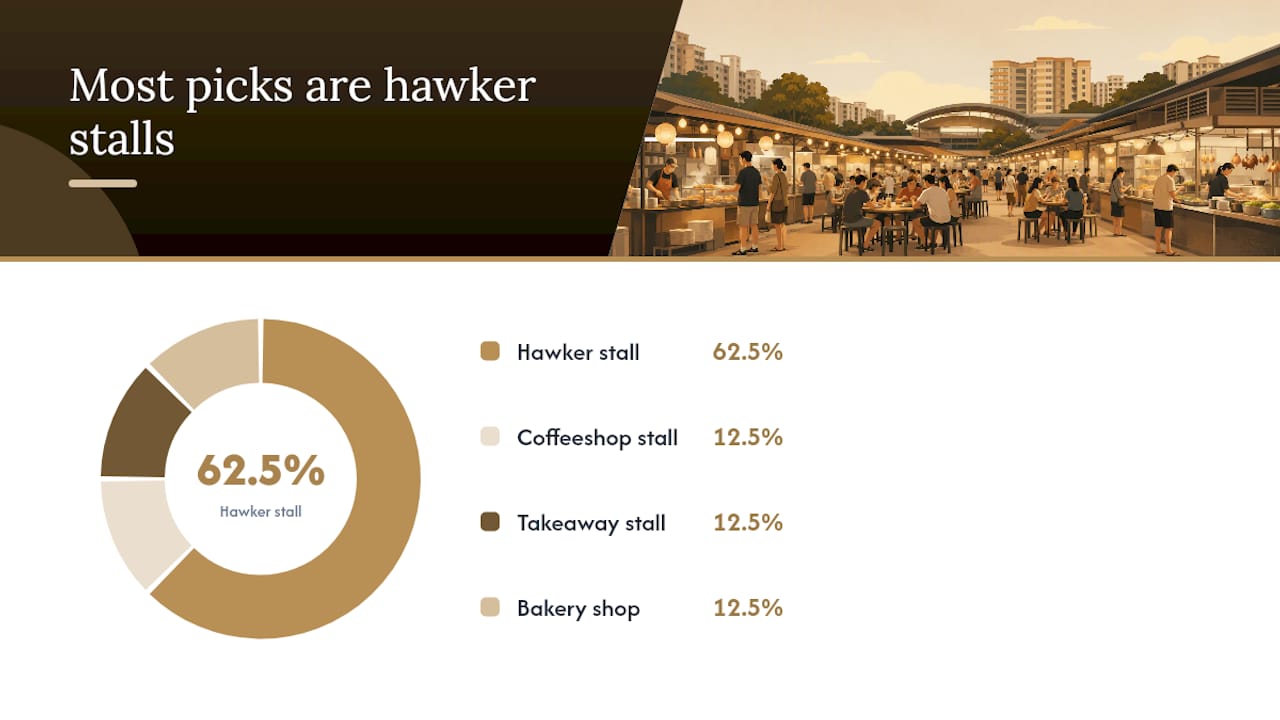 Most picks are hawker stalls

62.5%
Hawker stall

Hawker stall 62.5%

Coffeeshop stall 12.5%

Takeaway stall 12.5%

Bakery shop 12.5%