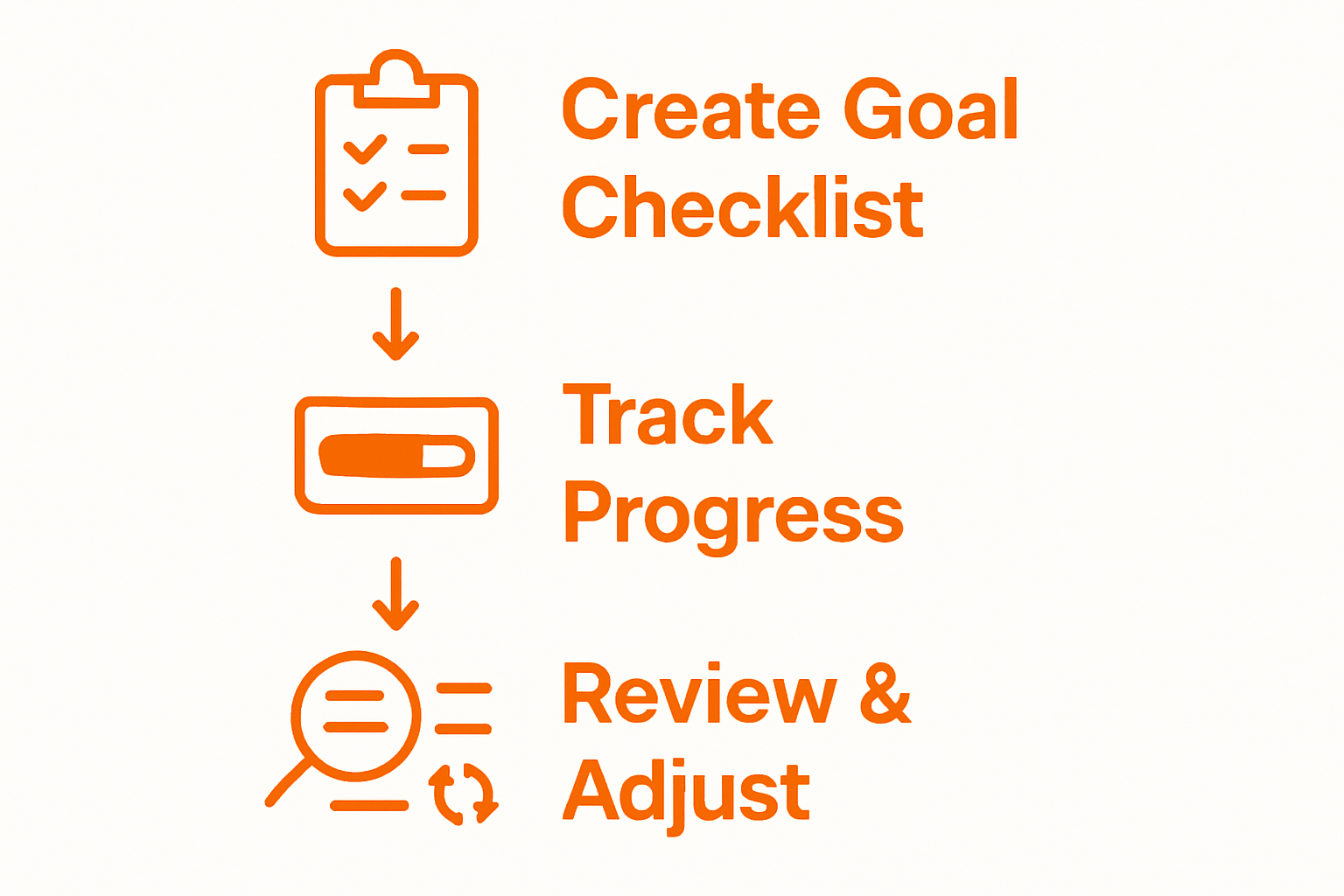 Create Goal Checklist

Track Progress

Review & Adjust