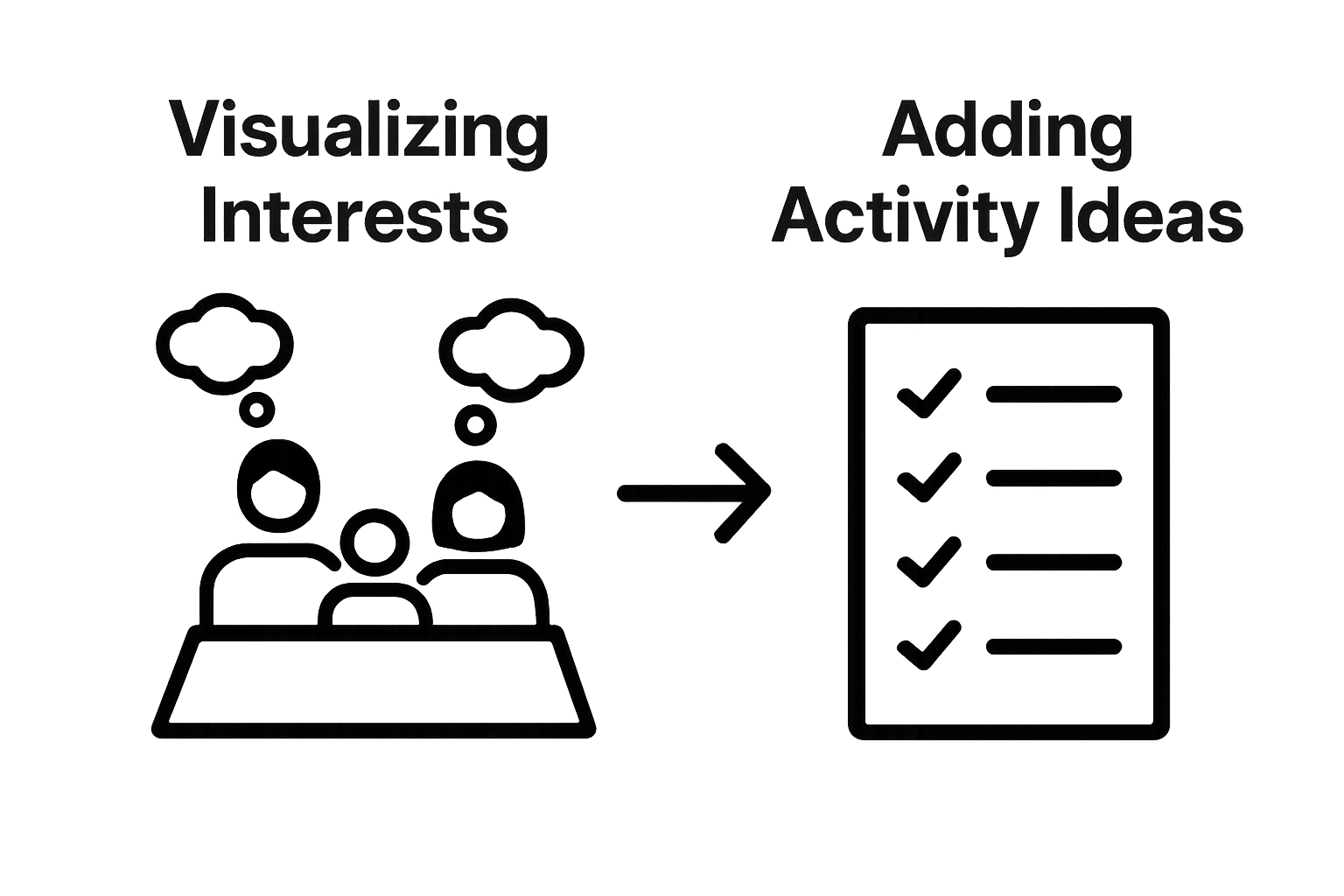 Visualizing Interests

Adding Activity Ideas