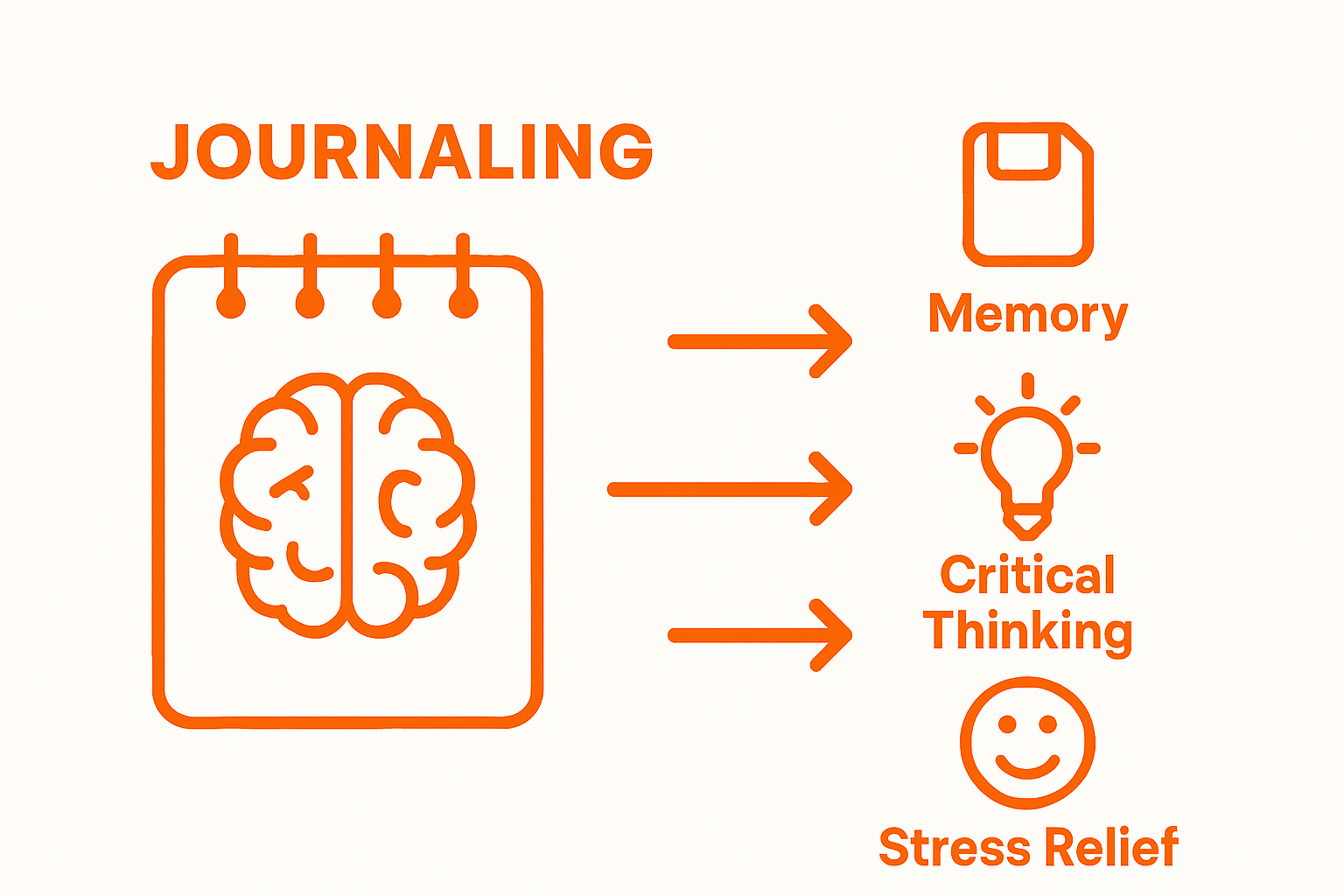 JOURNALING

Memory

Critical Thinking

Stress Relief