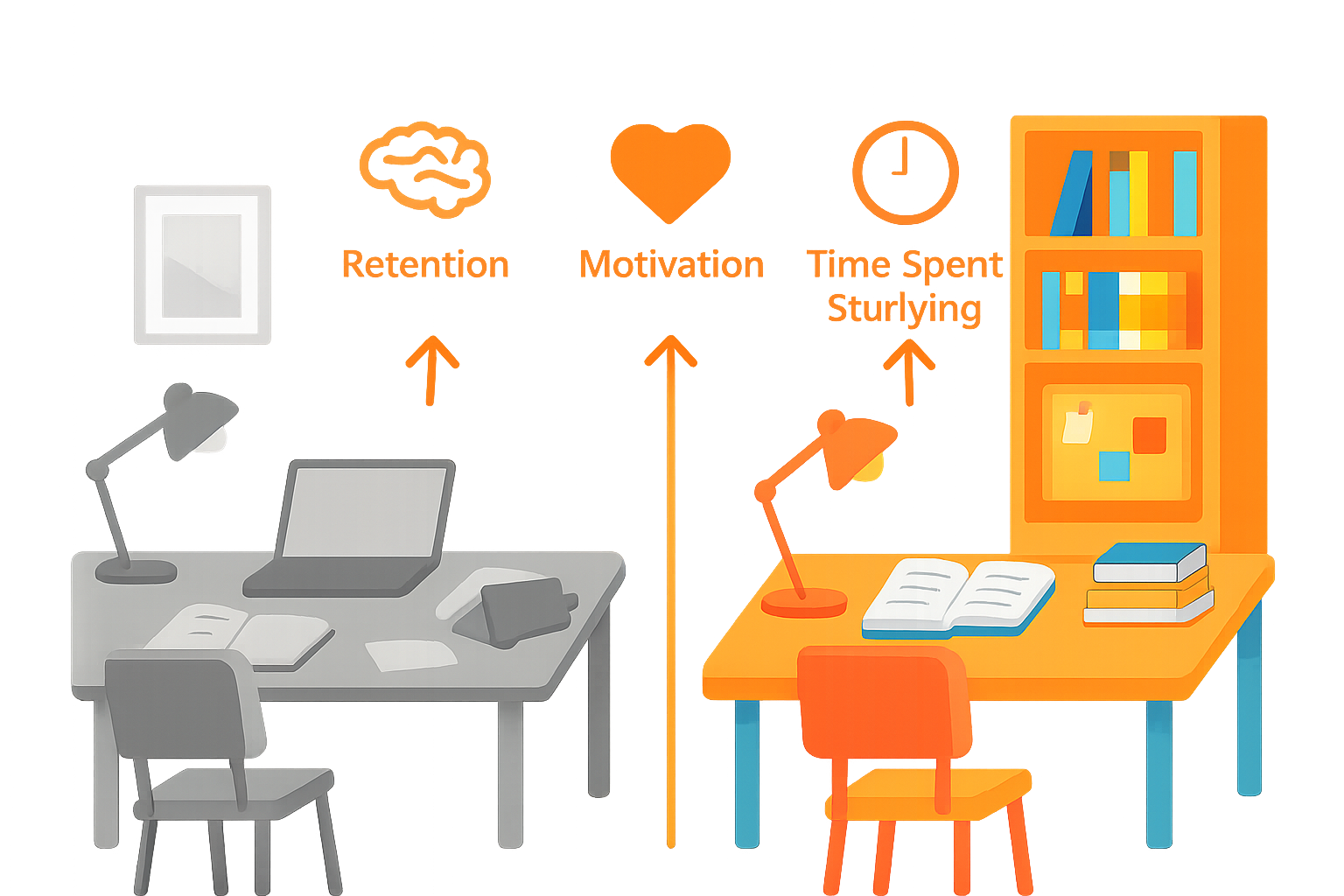 Retention

Motivation

Time Spent Sturlying