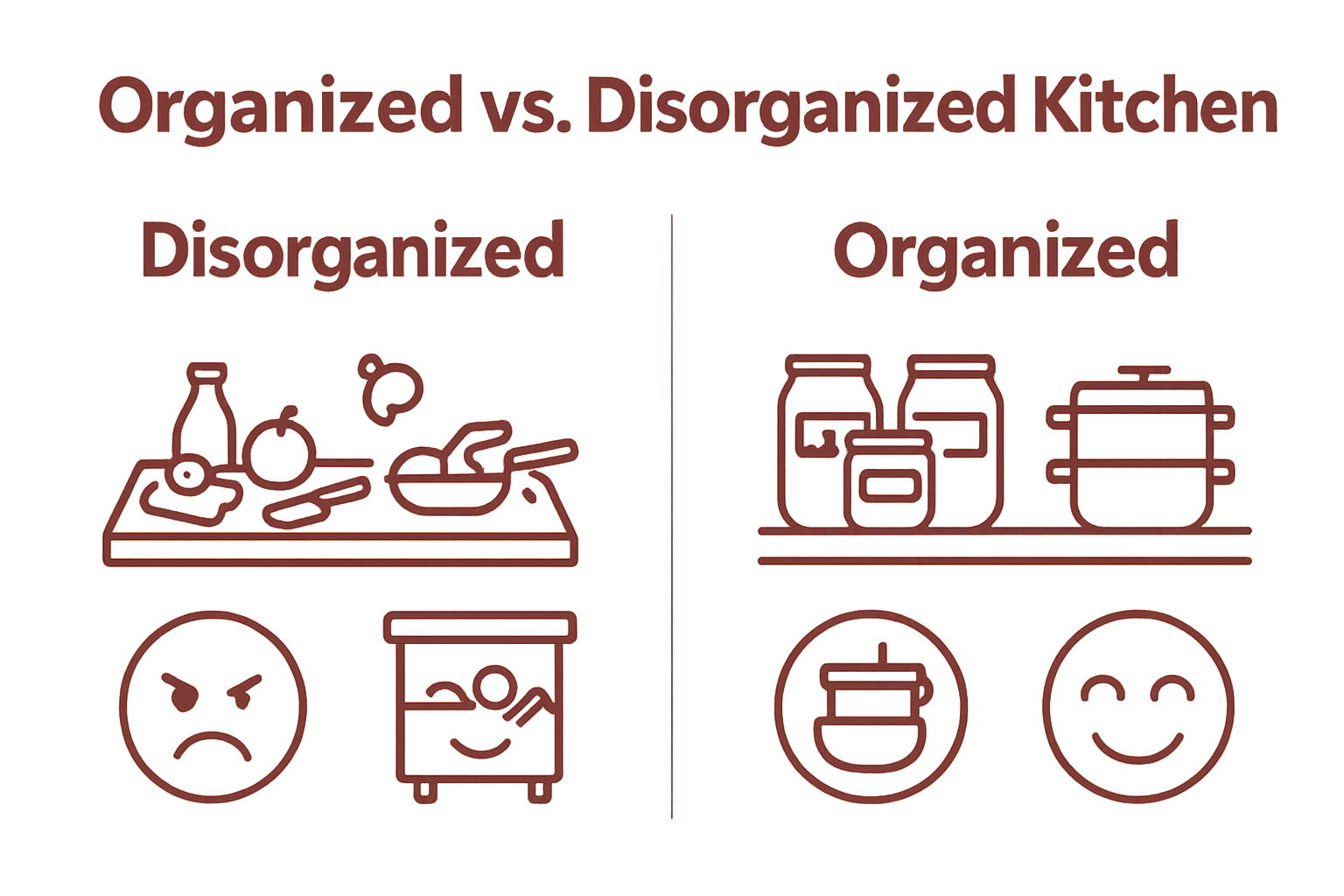 Organized vs. Disorganized Kitchen

Disorganized

Organized