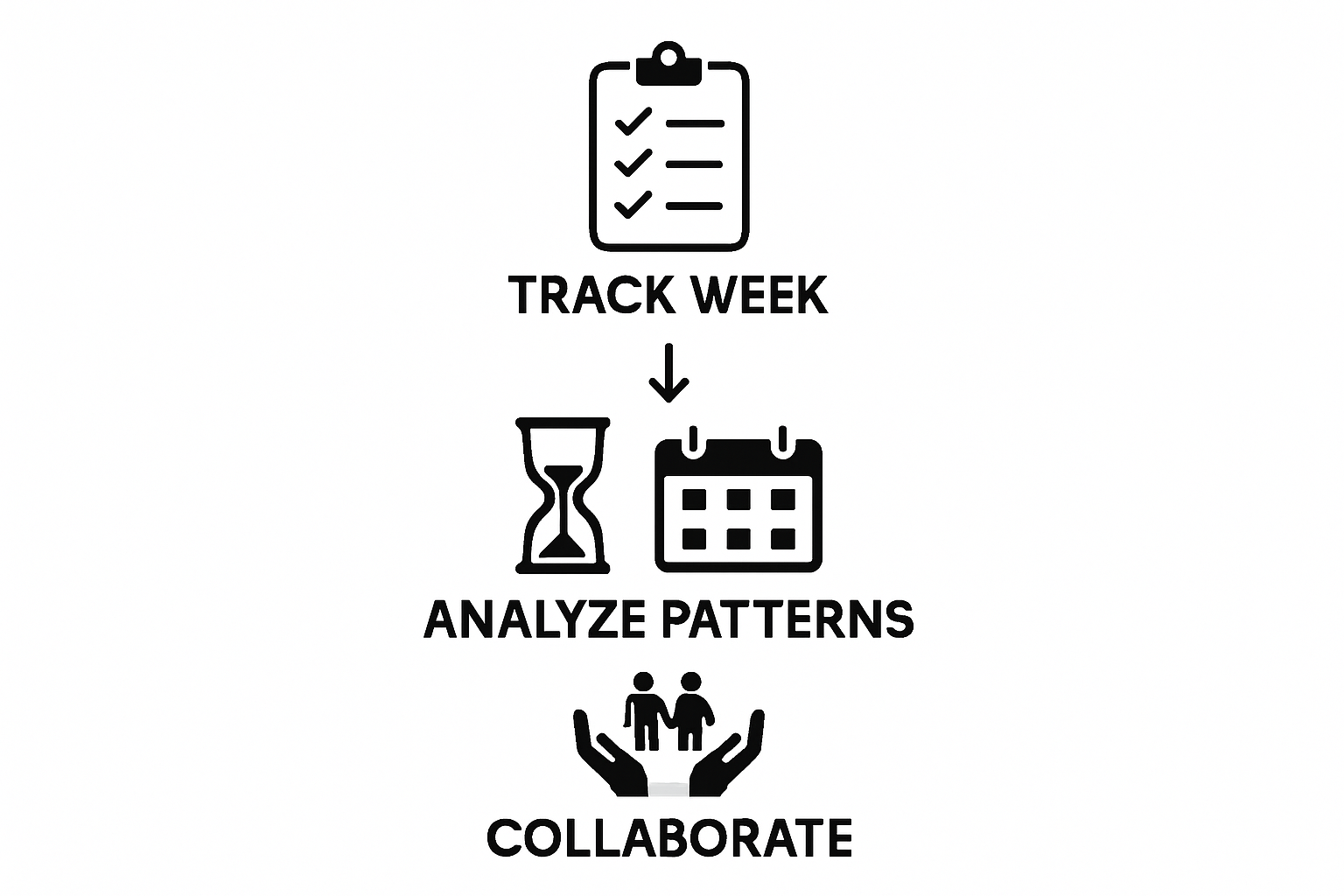 TRACK WEEK

ANALYZE PATTERNS

COLLABORATE