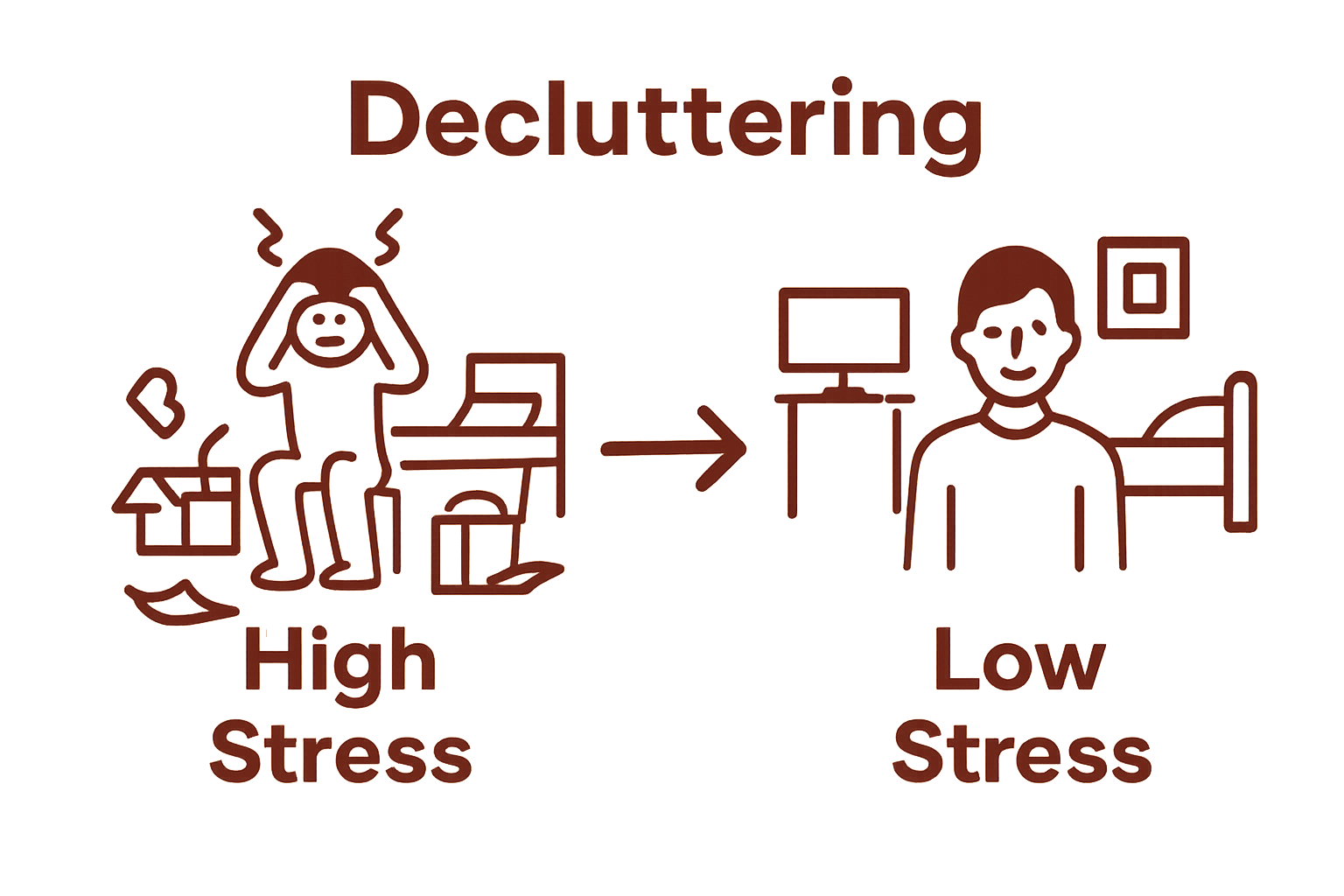 Decluttering

High Stress

Low Stress