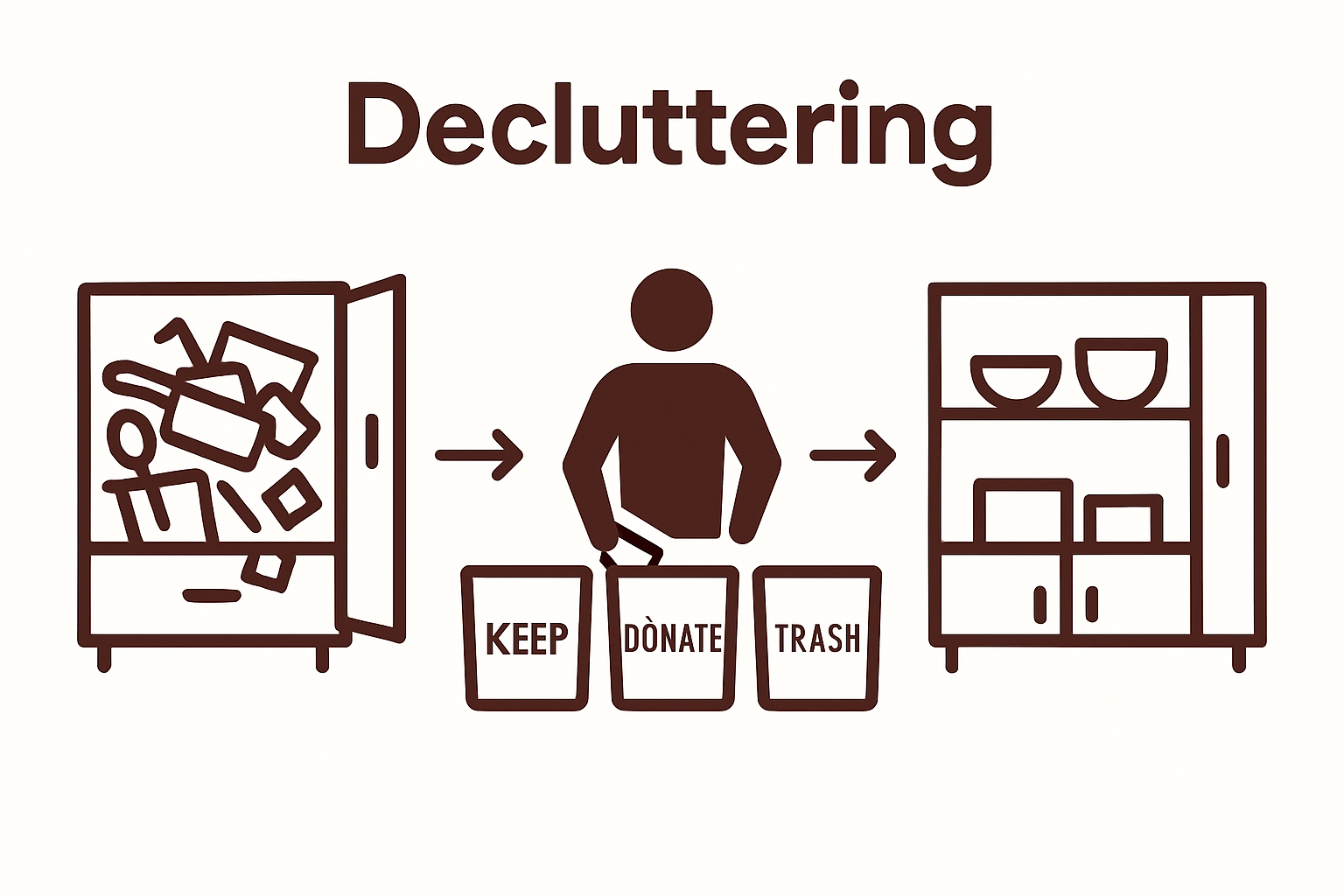 Decluttering

KEEP

DÒNATE

TRASH