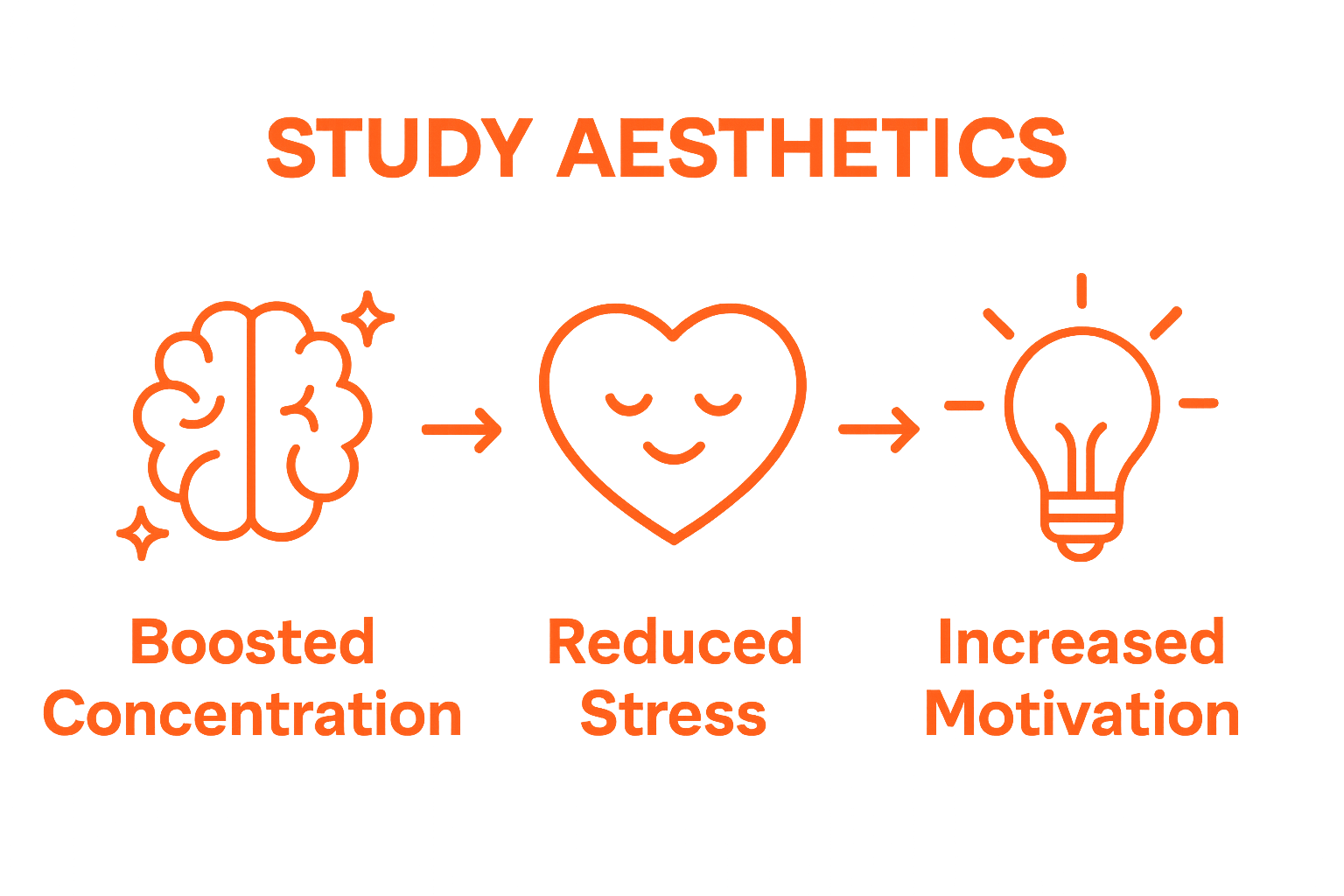 STUDY AESTHETICS

Boosted Concentration

Reduced Stress

Increased Motivation