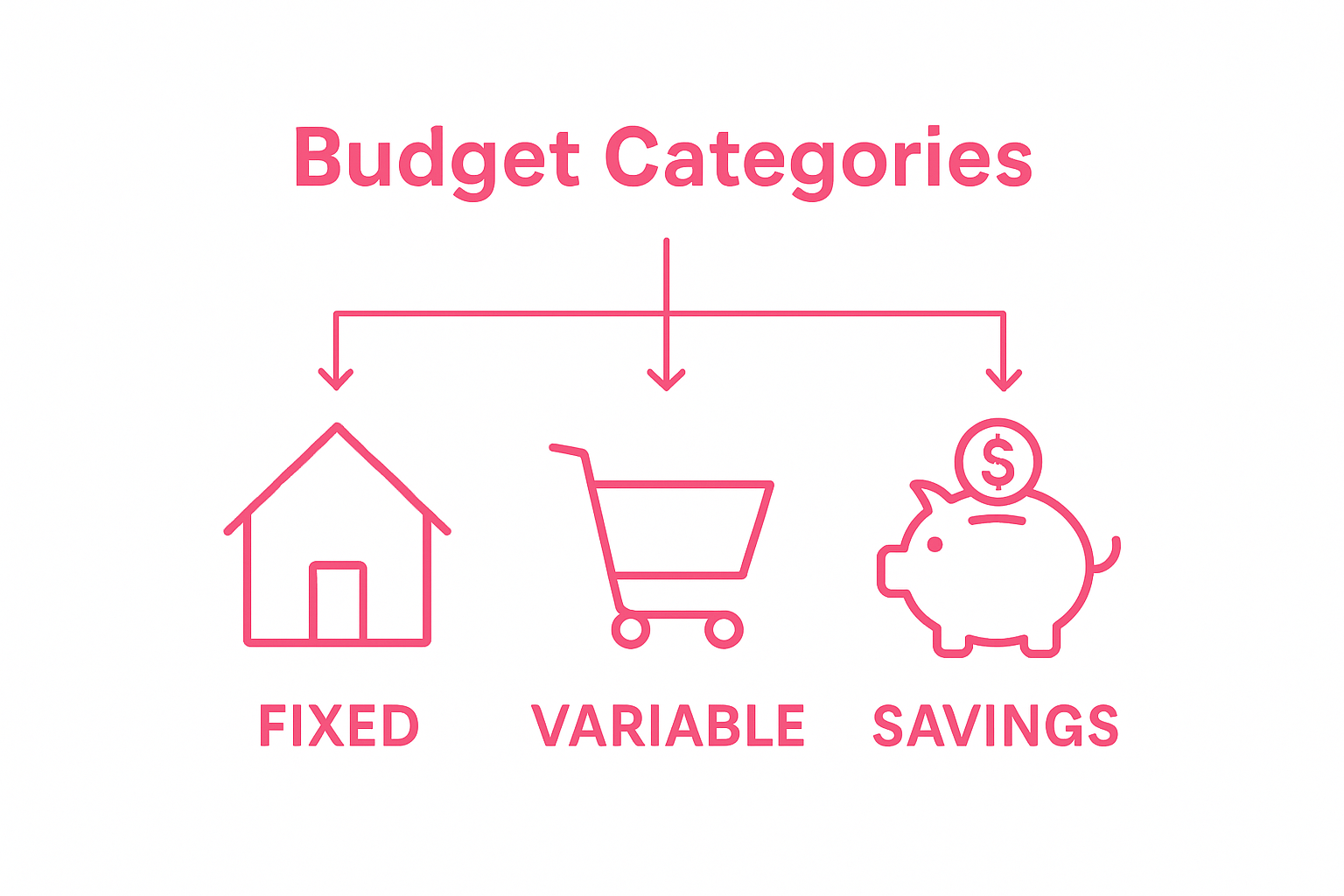 Budget Categories

$

FIXED

VARIABLE

SAVINGS